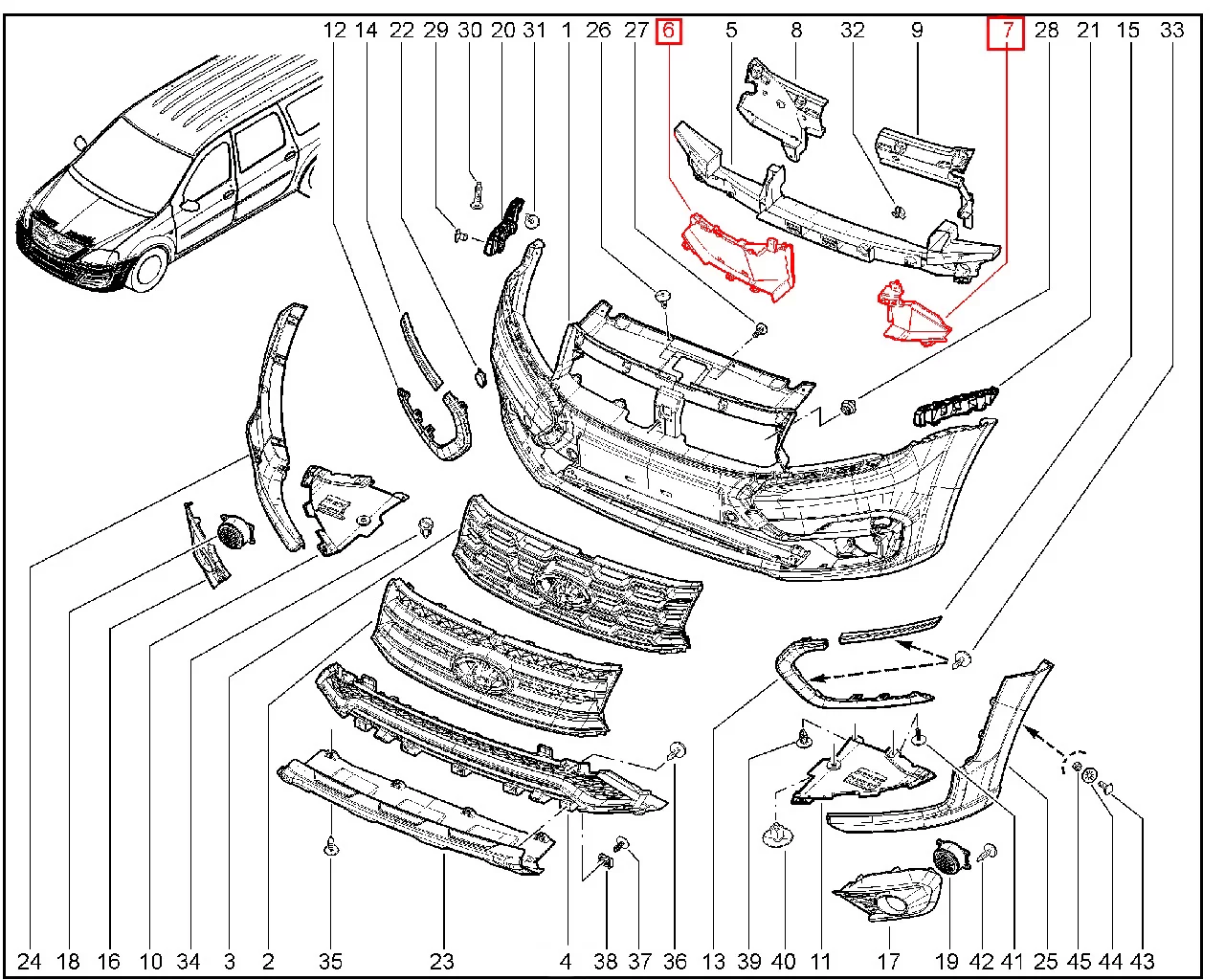 12 14 22 29 30 20 31 1 26 27 6 5 8 32 9 7 28 21 15 33

24 18 16 10 34 3 2 35 23 4 38 37 36 13 39 40 11 17 19 42 41 25 45 44 43