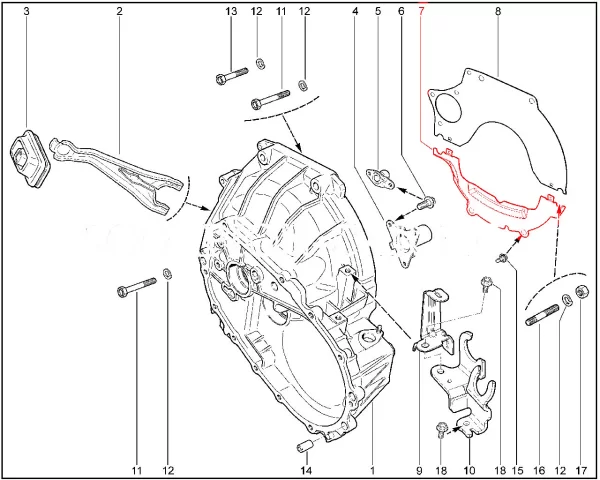 3 2 13 12 11 12 4 5 6 7 8

11 12 14 1 9 18 10 18 15 16 12 17