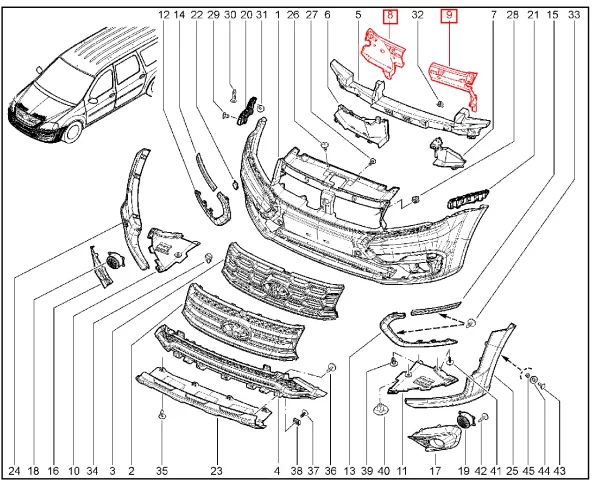 12 14 22 29 30 20 31 1 26 27 6 5 8 32 9 7 28 21 15 33

24 18 16 10 34 3 2 35 23 4 38 37 36 13 39 40 11 17 19 42 41 25 45 44 43