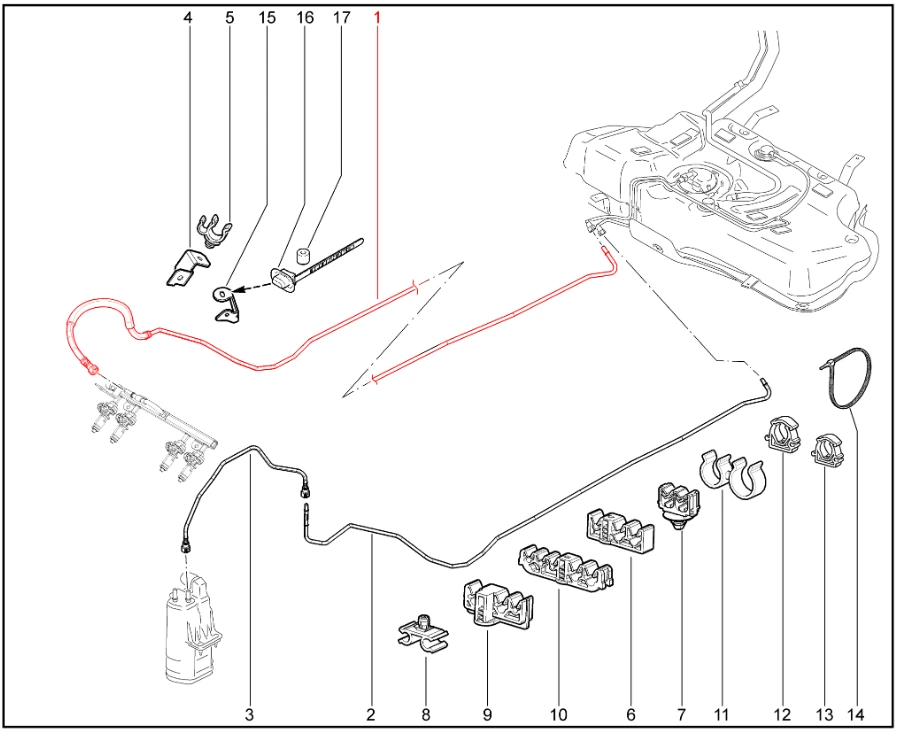 4
5
15
16
17
1
3
2
8
9
10
6
7
11
12
13
14