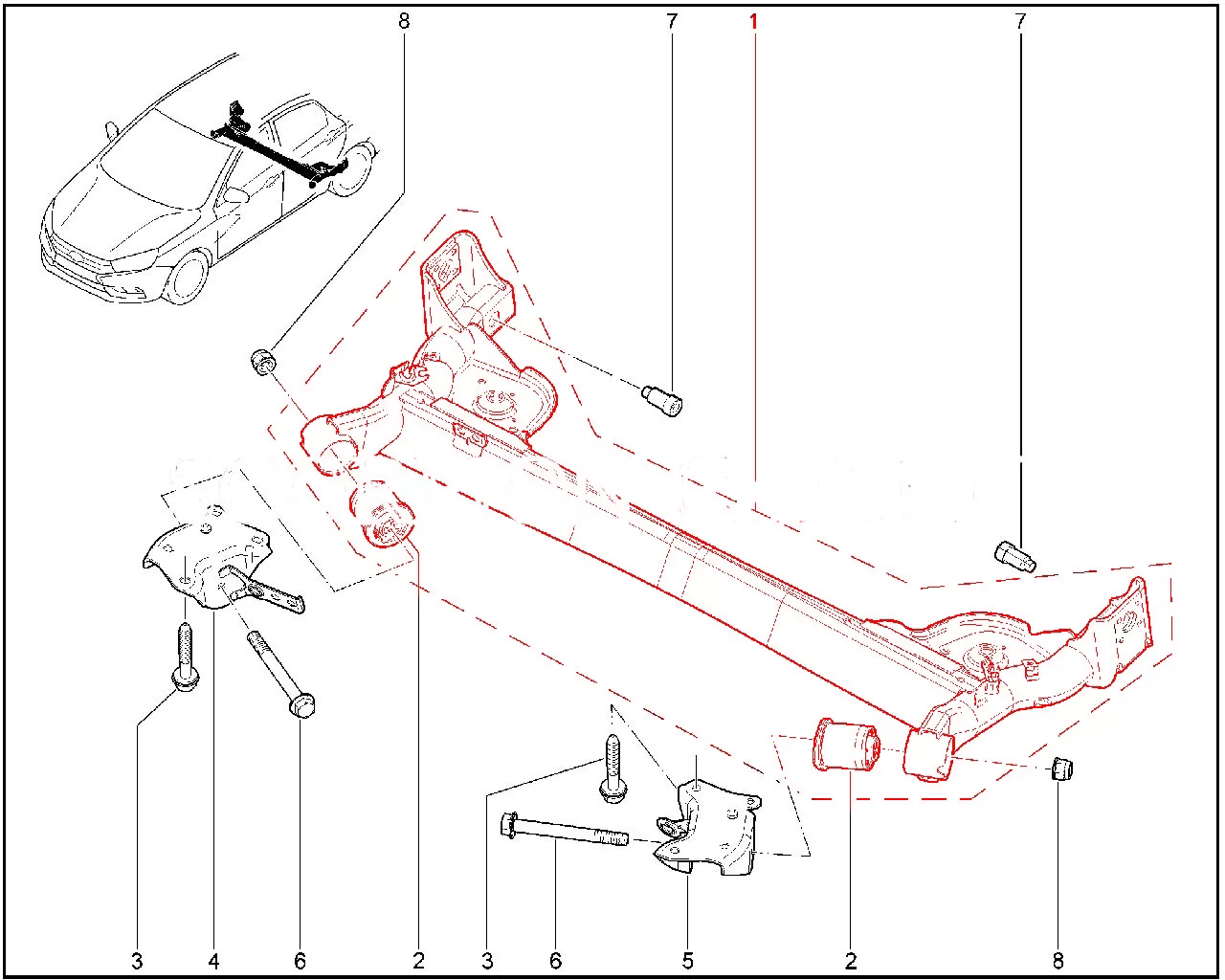 8
7
1
7
3
4
6
2
3
6
5
2
8