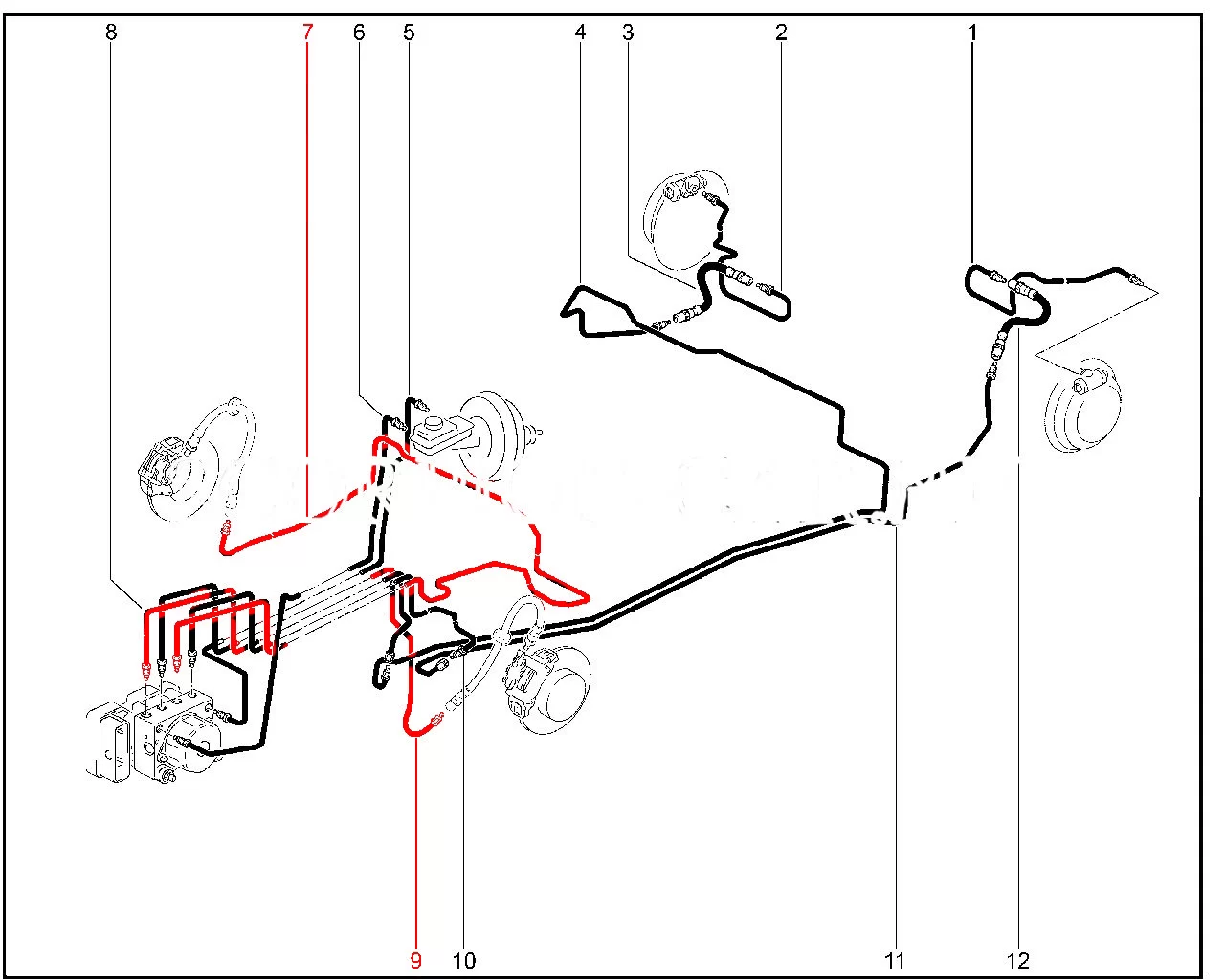 8 7 6 5 4 3 2 1

9 10 11 12