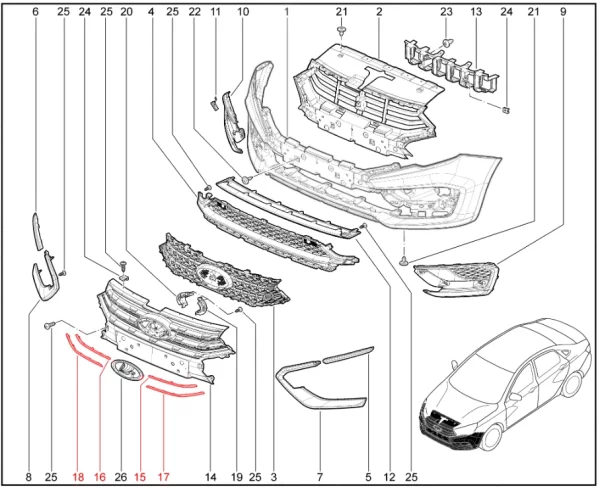 6 25 24 25 20 4 25 22 11 10 1 21 2 23 13 24 21 9

8 25 18 16 26 15 17 14 19 25 3 7 5 12 25