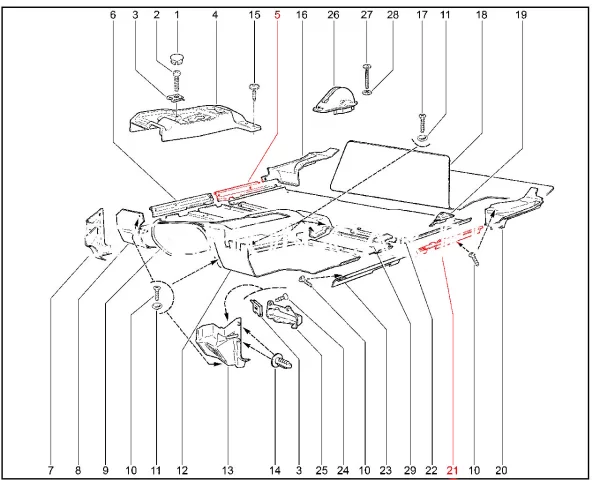 6 3 2 1 4 15 5 16 26 27 28 17 11 18 19

7 8 9 10 11 12 13 14 3 25 24 10 23 29 22 21 10 20