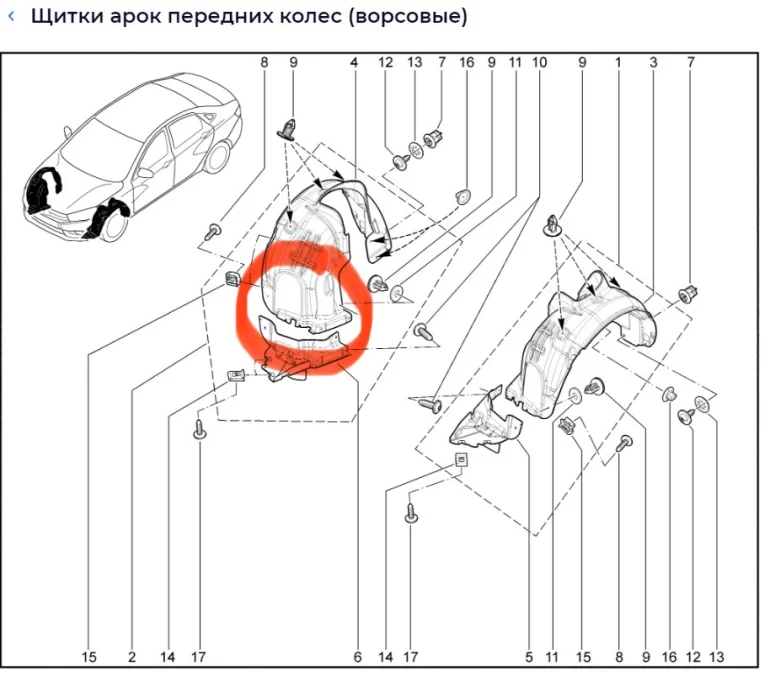 ‹ Щитки арок передних колес (ворсовые)

8 9 4 12 13 7 16 9 11 10 9 1 3 7

15 2 14 17 6 14 17 5 11 15 8 9 16 12 13