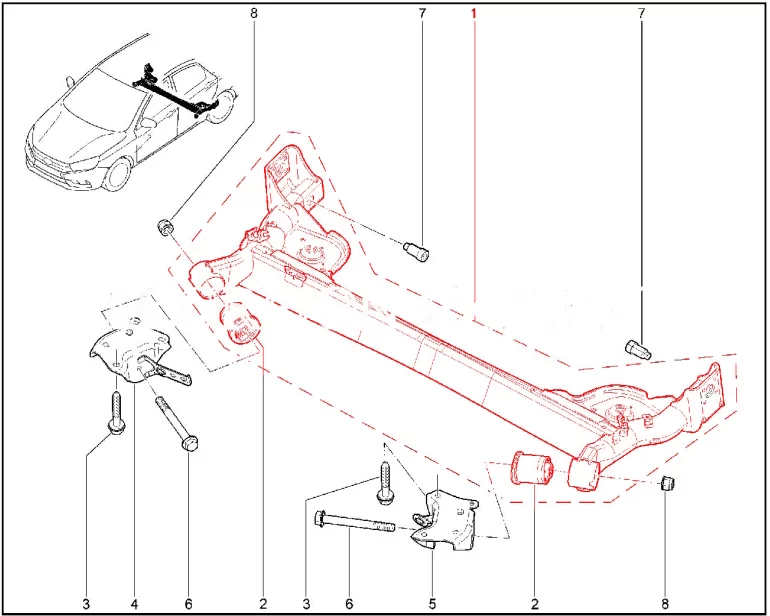 8
7
1
7
3
4
6
2
3
6
5
2
8