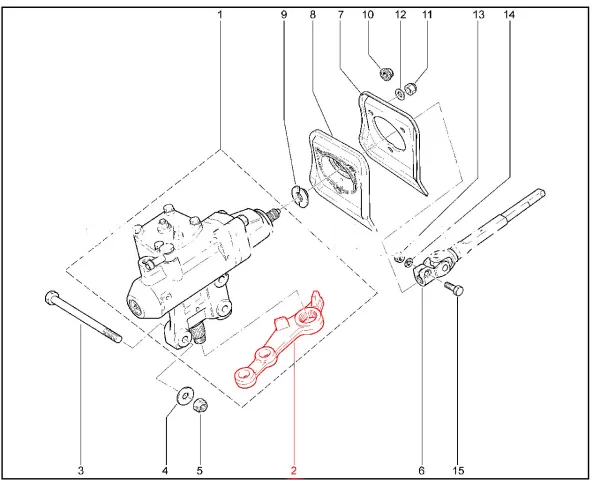 1
9
8
7
10
12
11
13
14
3
4
5
2
6
15