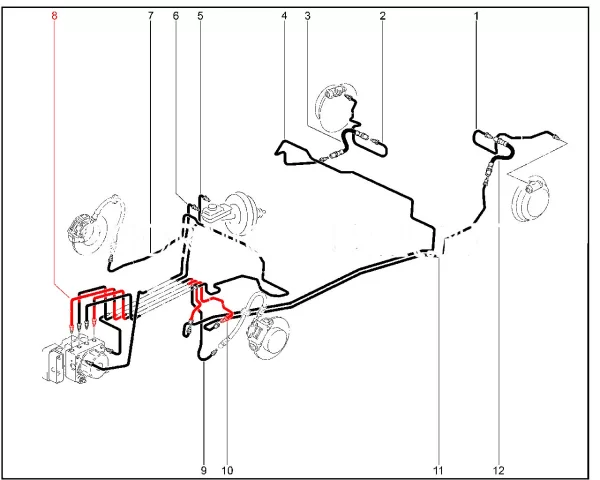 8 7 6 5 4 3 2 1

9 10 11 12