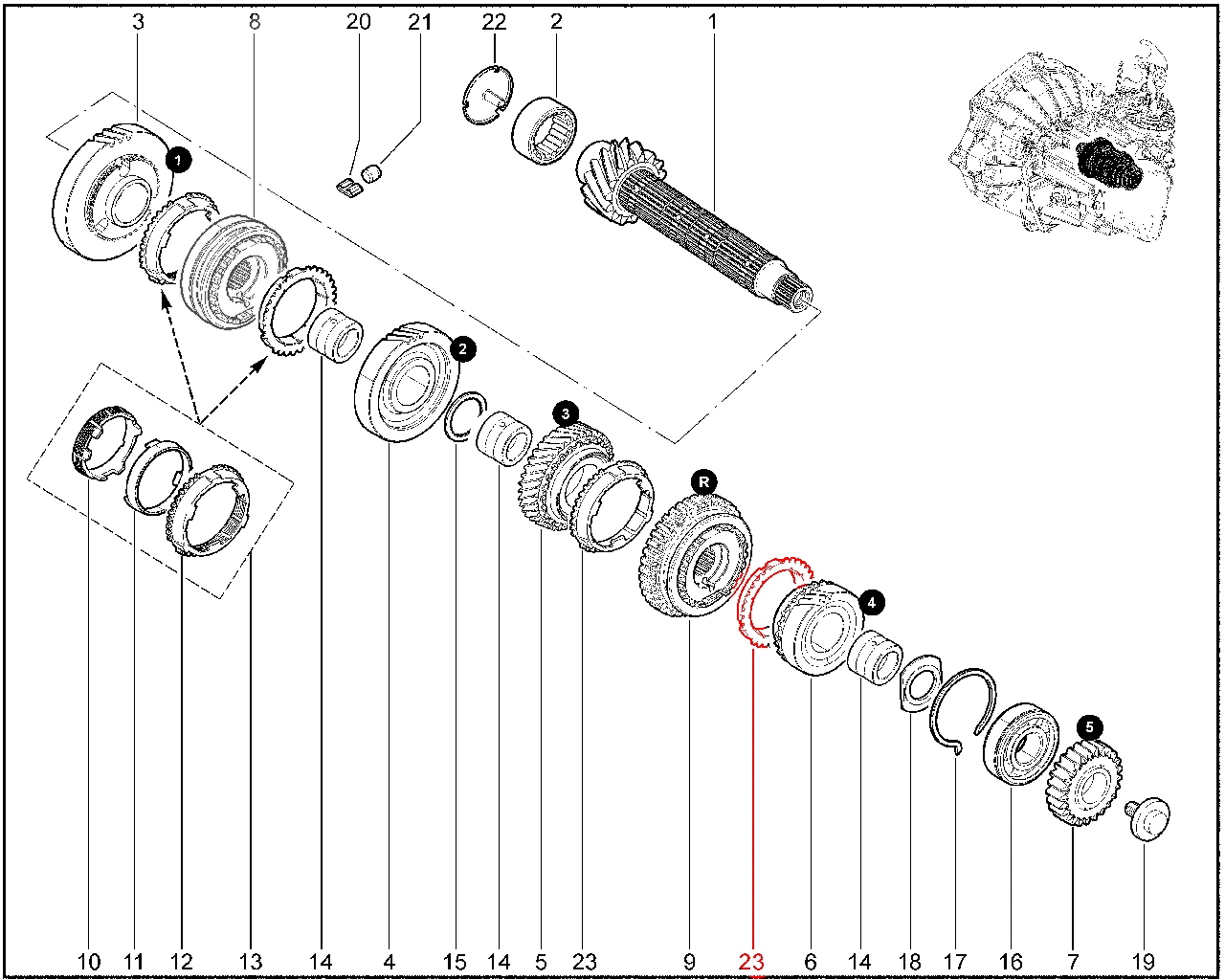 3
8
20
21
22
2
1
1
2
3
R
4
5
10
11
12
13
14
4
15
14
5
23
9
23
6
14
18
17
16
7
19