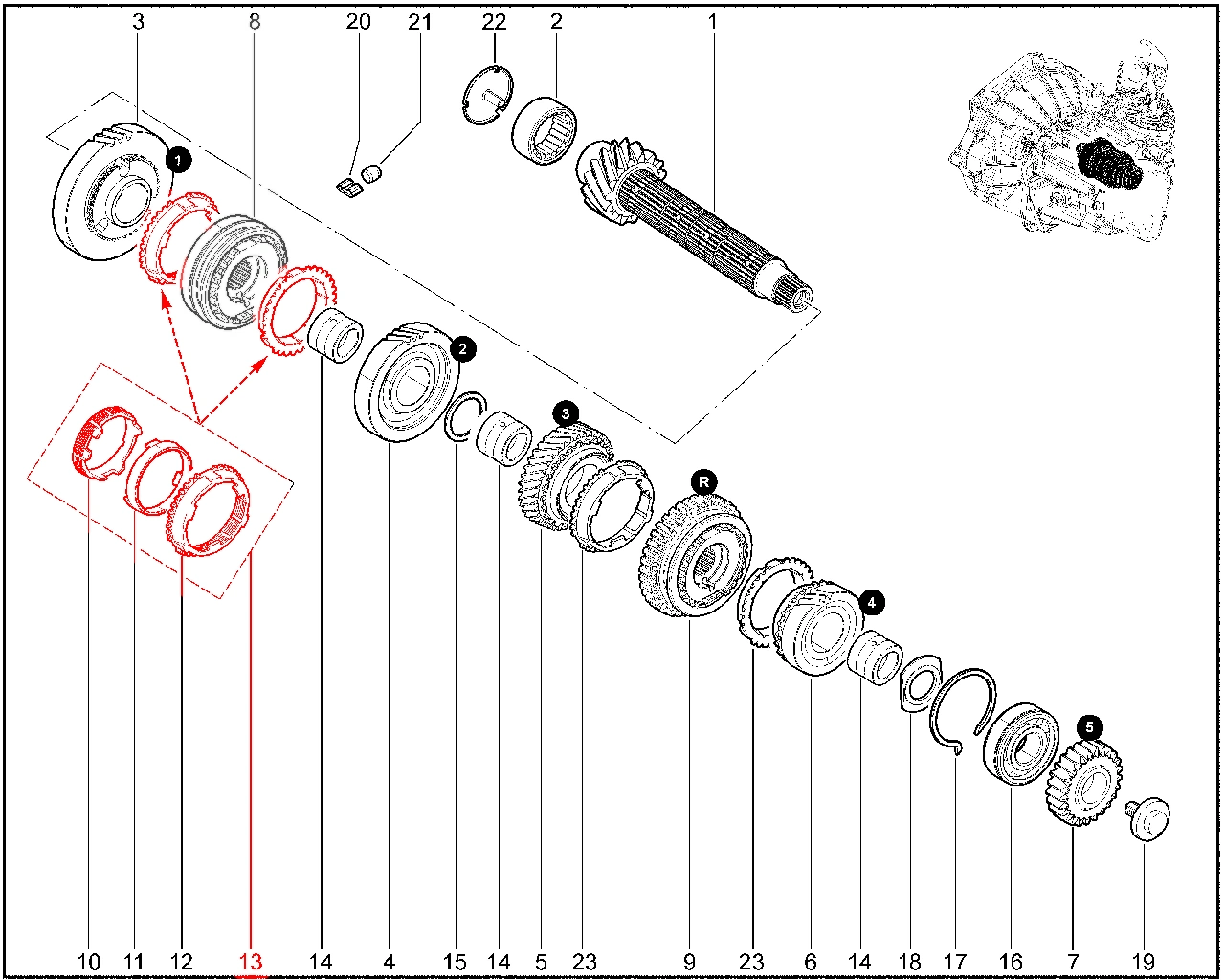 3 8 20 21 22 2 1

1
2
3
R
4
5

10 11 12 13 14 4 15 14 5 23 9 23 6 14 18 17 16 7 19