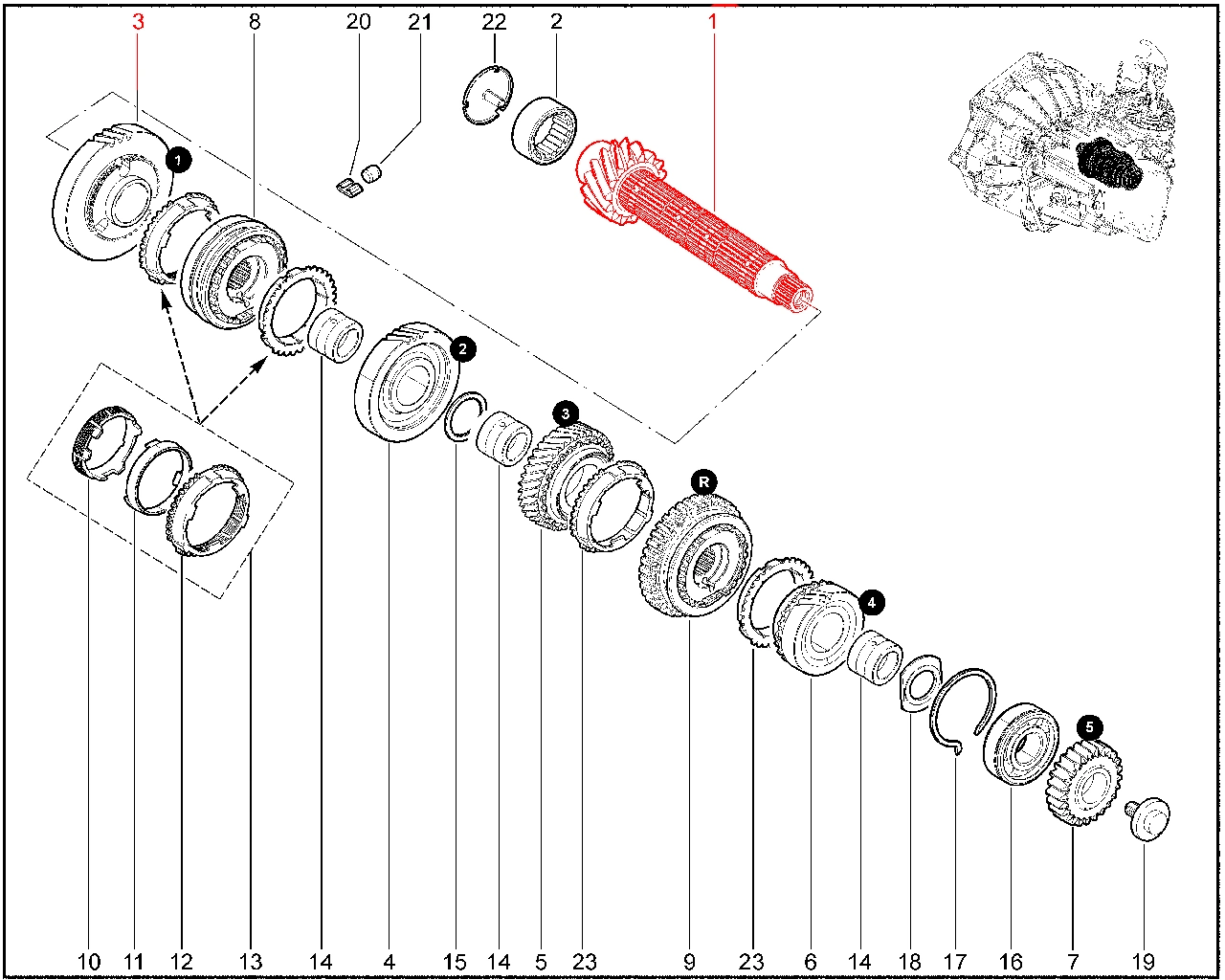 3
8
20
21
22
2
1
1
2
3
R
4
5
10
11
12
13
14
4
15
14
5
23
9
23
6
14
18
17
16
7
19