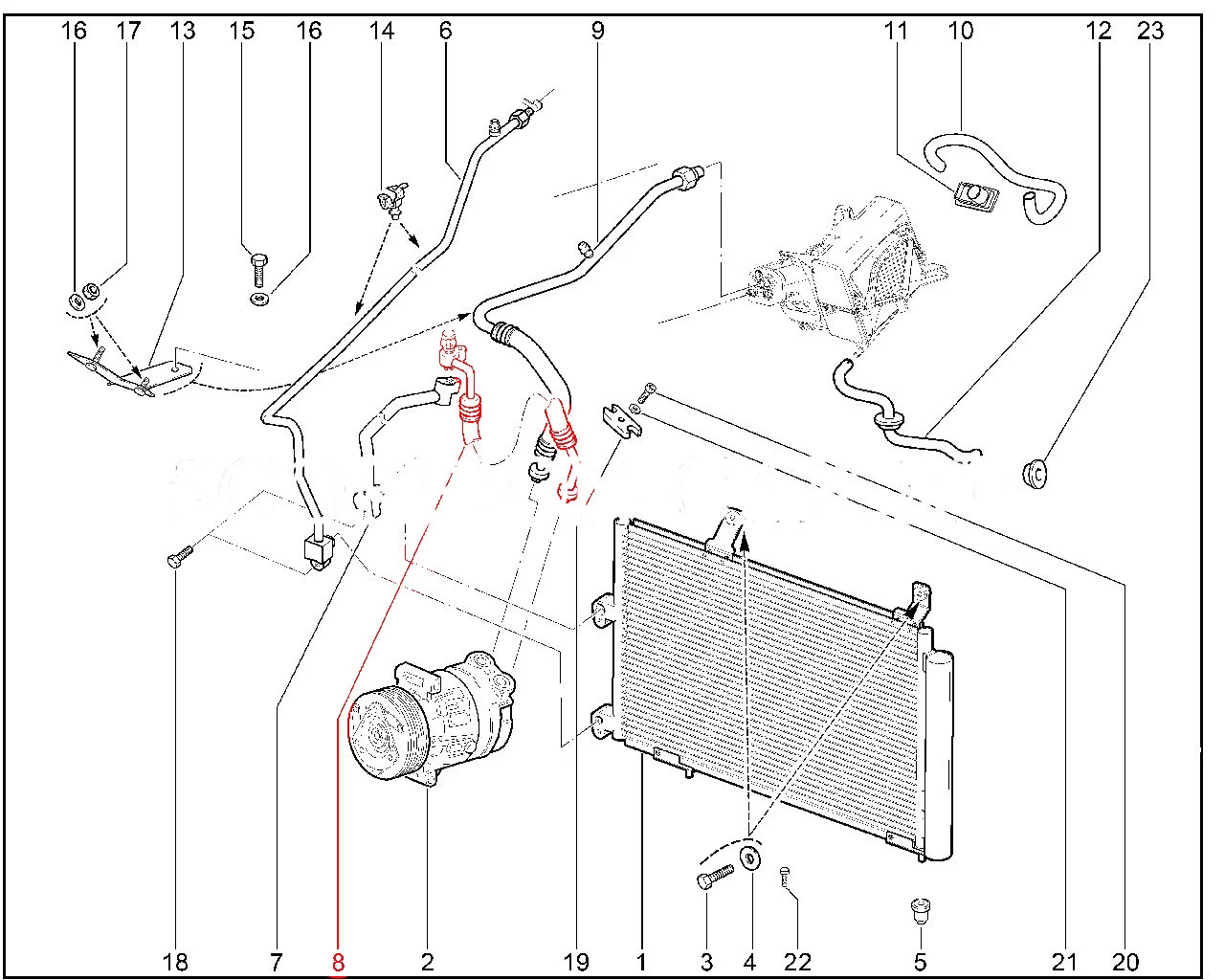 16 17 13 15 16 14 6 9 11 10 12 23

18 7 8 2 19 1 3 4 22 5 21 20