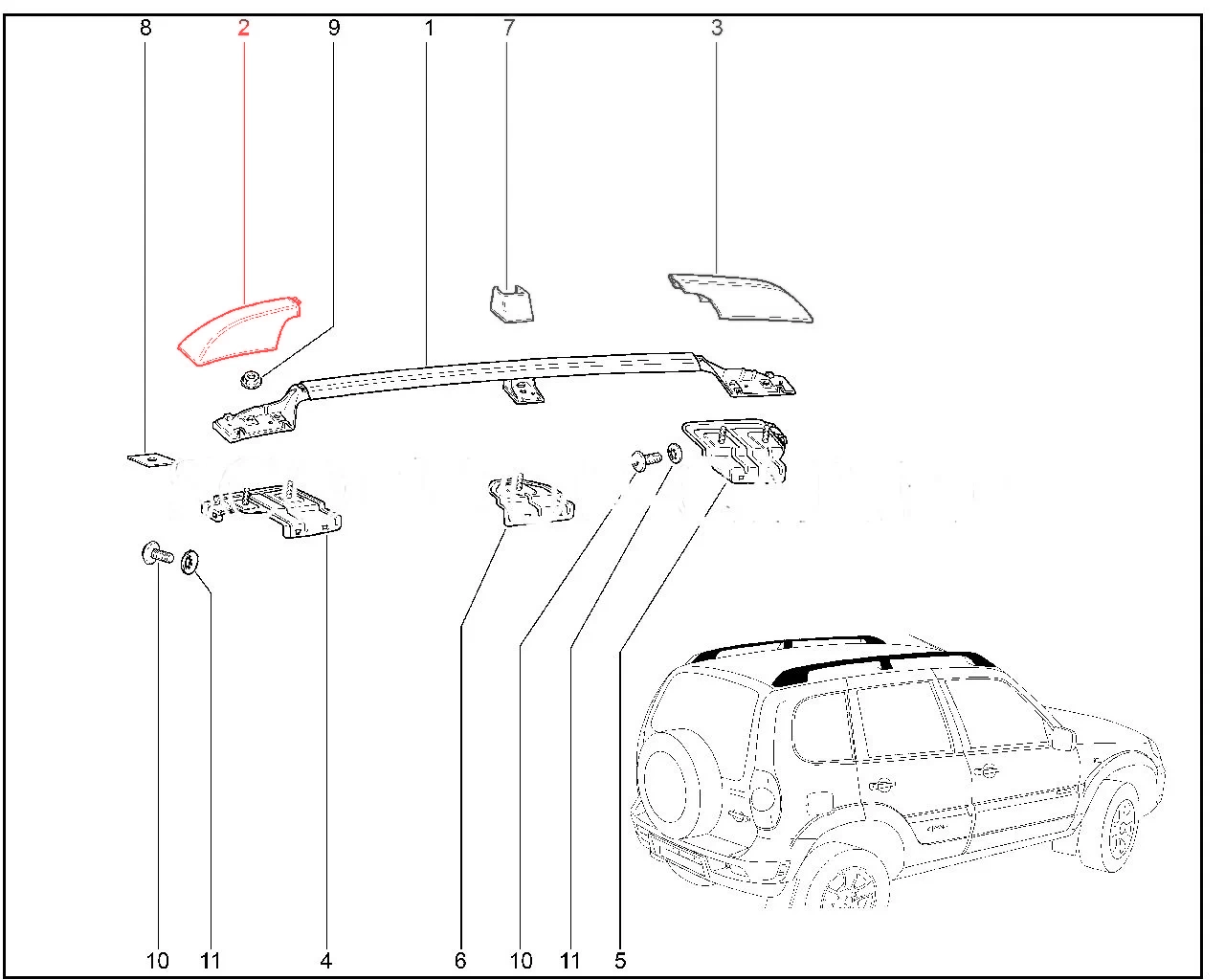 8 2 9 1 7 3

10 11 4 6 10 11 5