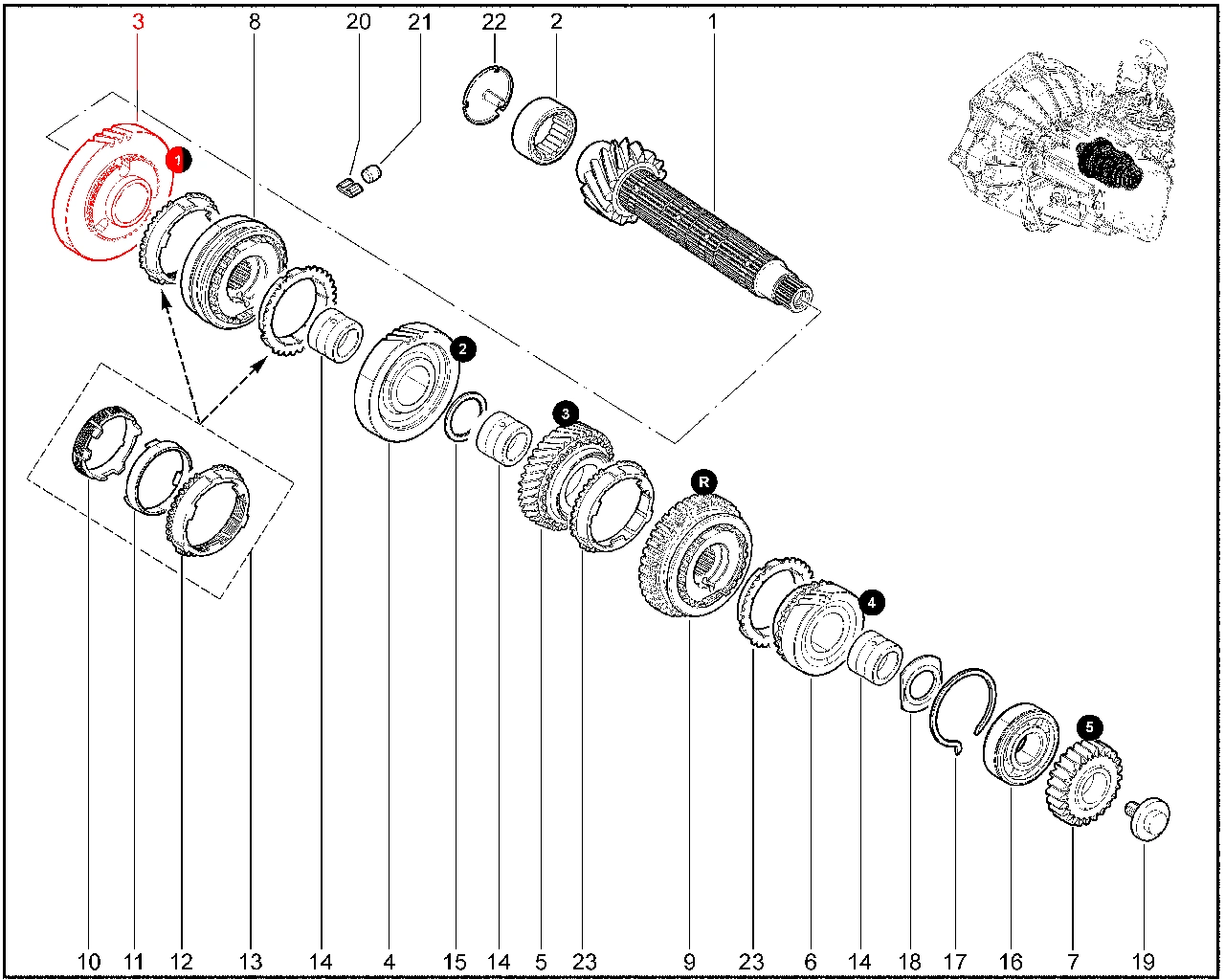 3 8 20 21 22 2 1

1 2 3 R 4 5

10 11 12 13 14 4 15 14 5 23 9 23 6 14 18 17 16 7 19