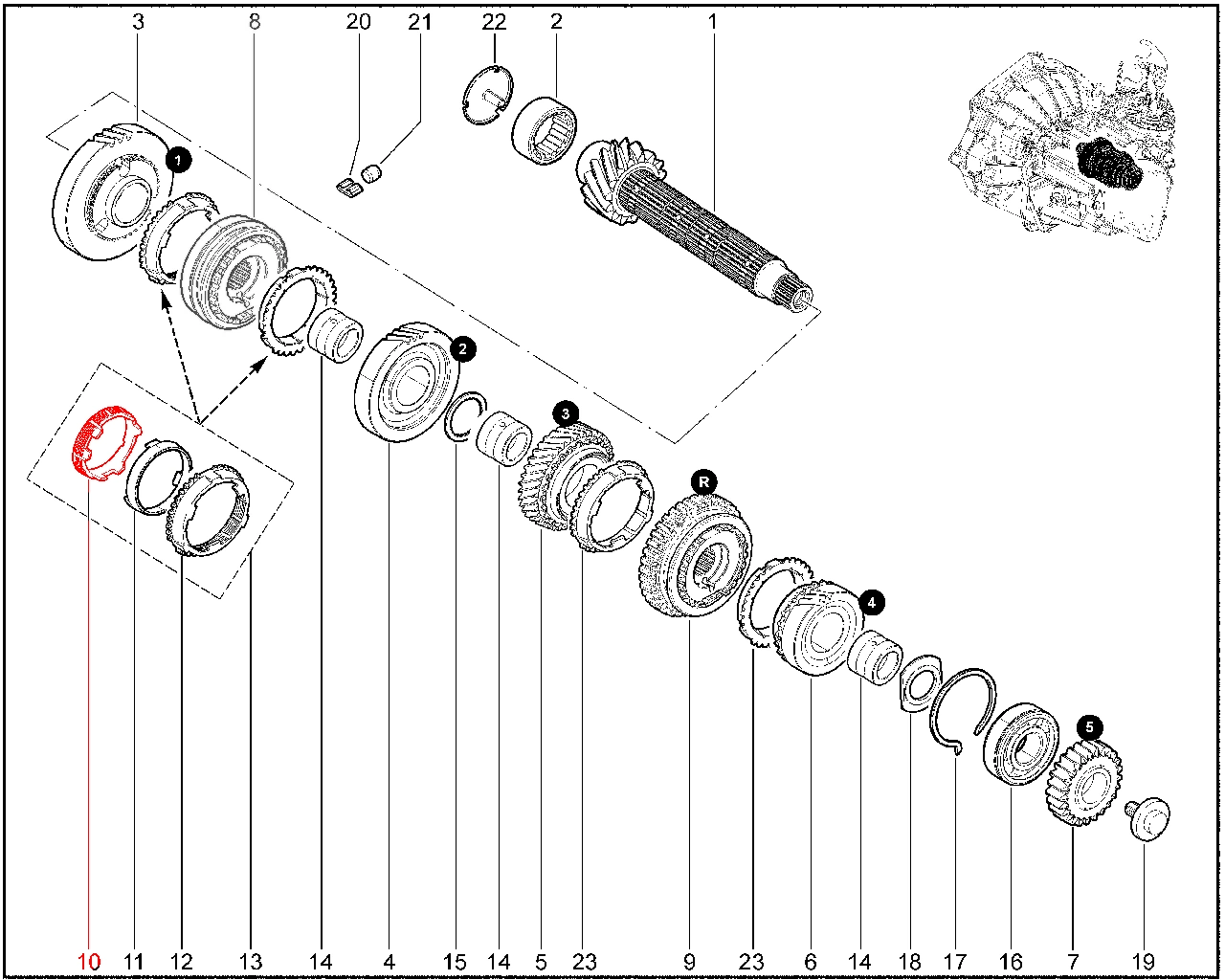 3
8
20
21
22
2
1
1
2
3
R
4
5
10
11
12
13
14
4
15
14
5
23
9
23
6
14
18
17
16
7
19