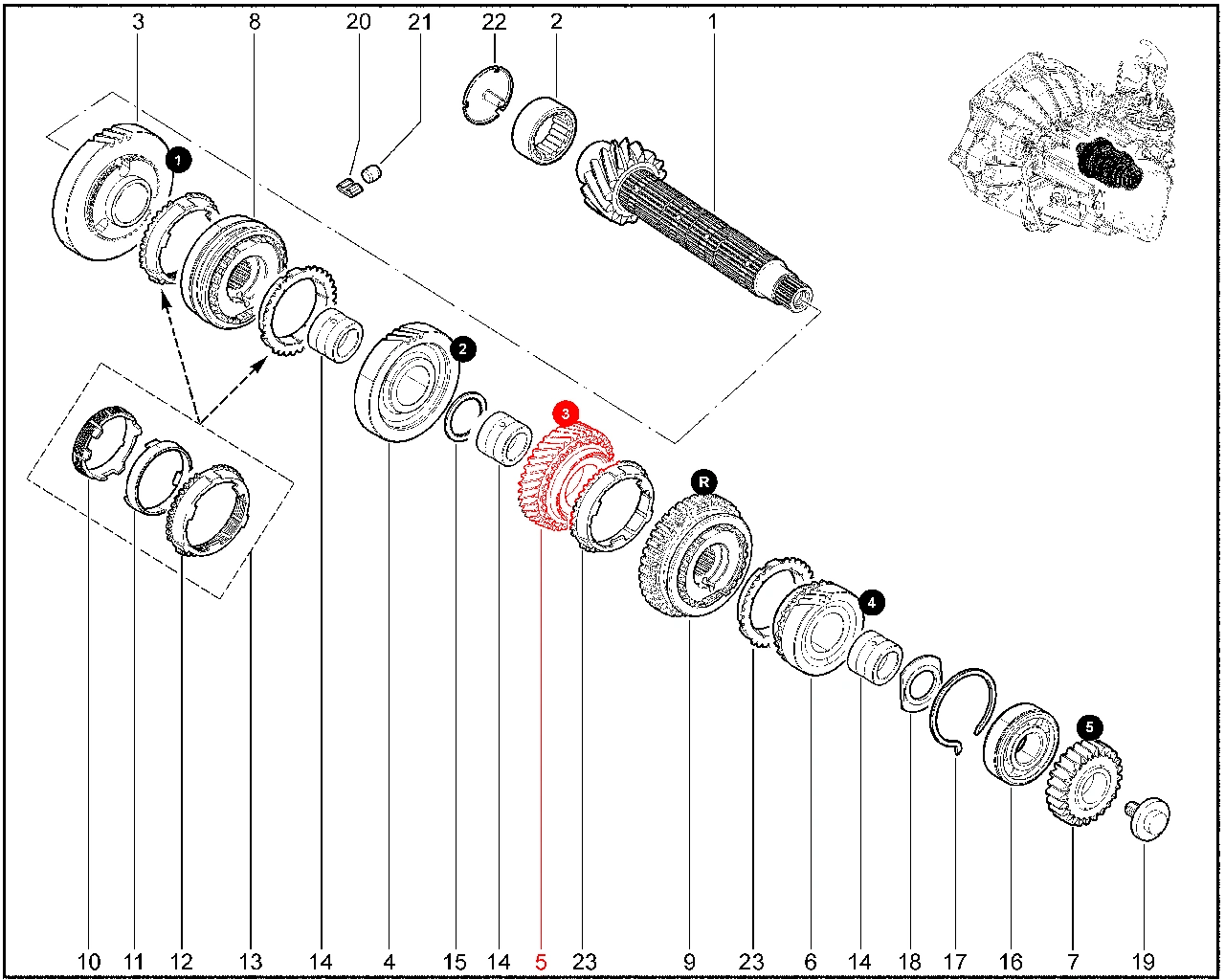 3 8 20 21 22 2 1

1 2 3 R 4 5

10 11 12 13 14 4 15 14 5 23 9 23 6 14 18 17 16 7 19