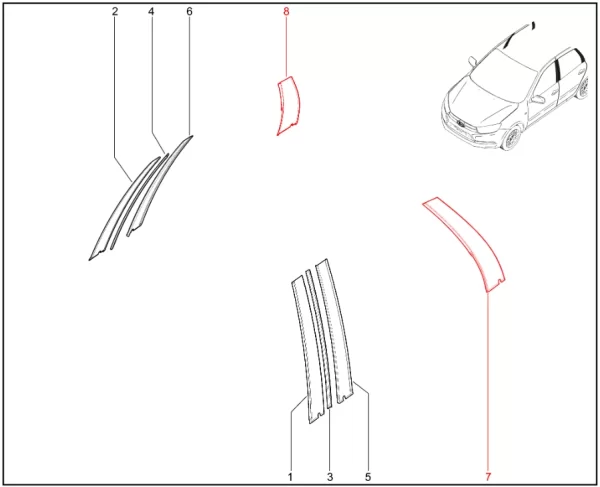 2
4
6
8
1
3
5
7