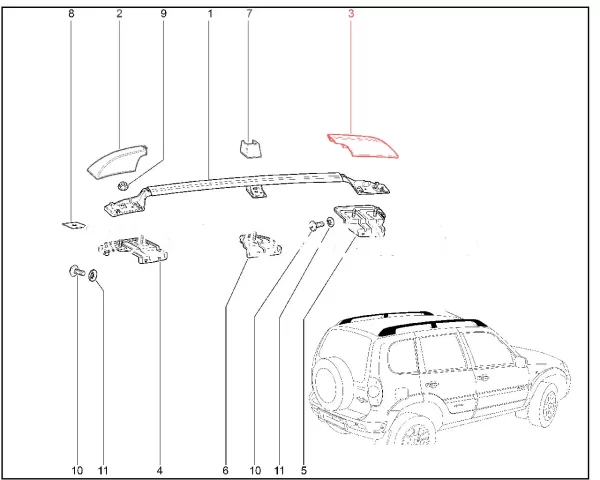 8 2 9 1 7 3

10 11 4 6 10 11 5