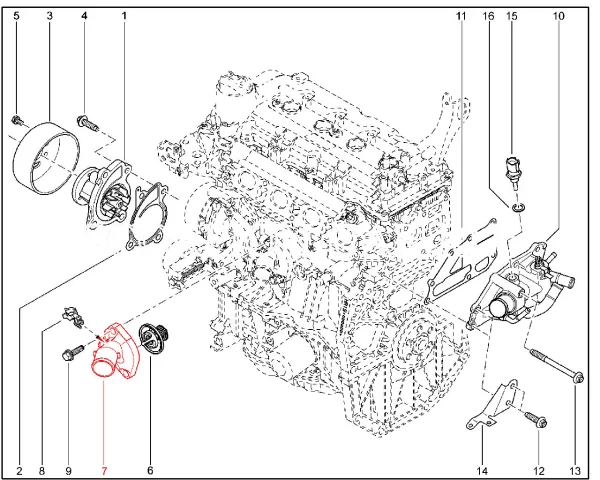 5 3 4 1

11 16 15 10

2 8 9 7 6

14 12 13