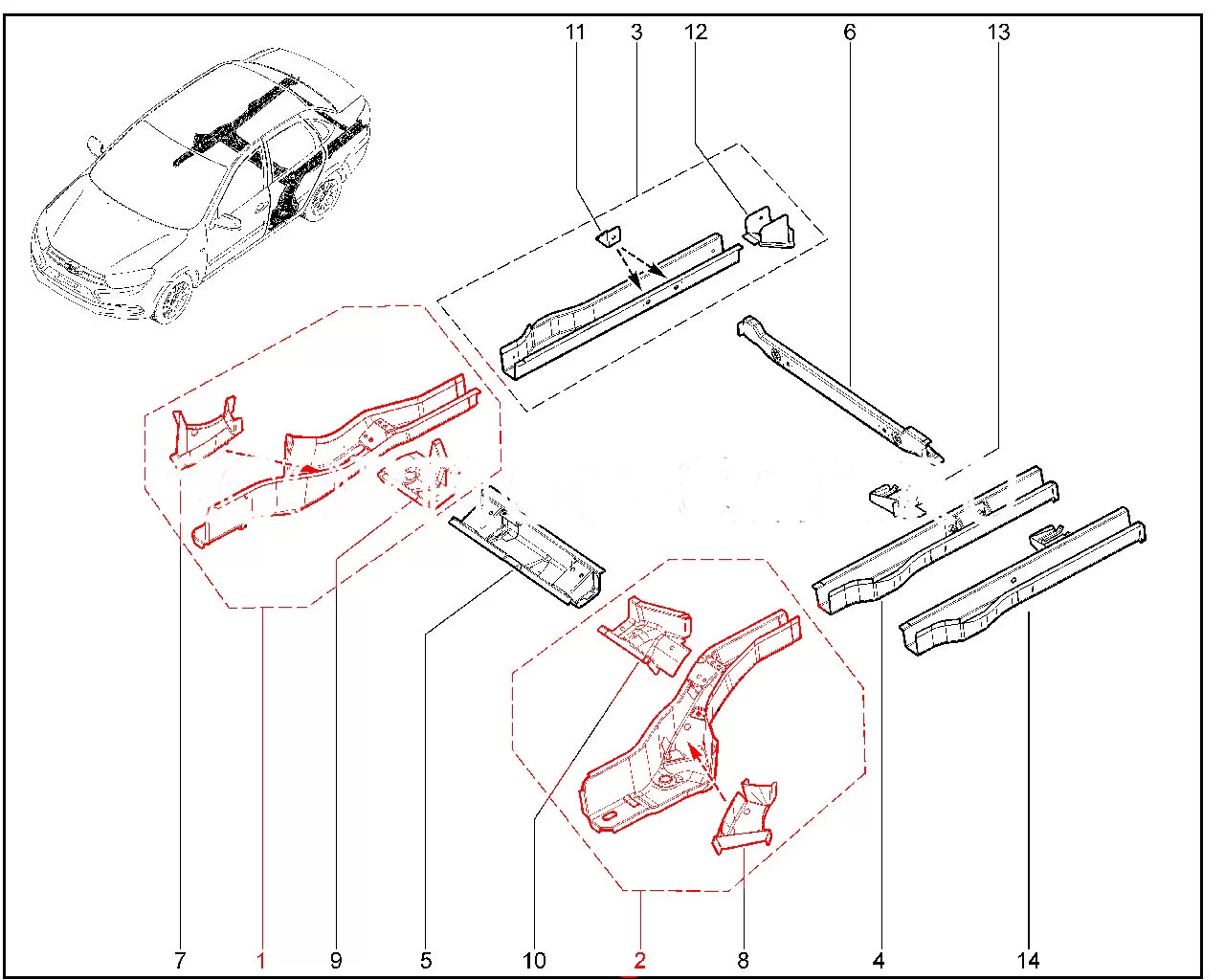 11 3 12 6 13

7 1 9 5 10 2 8 4 14