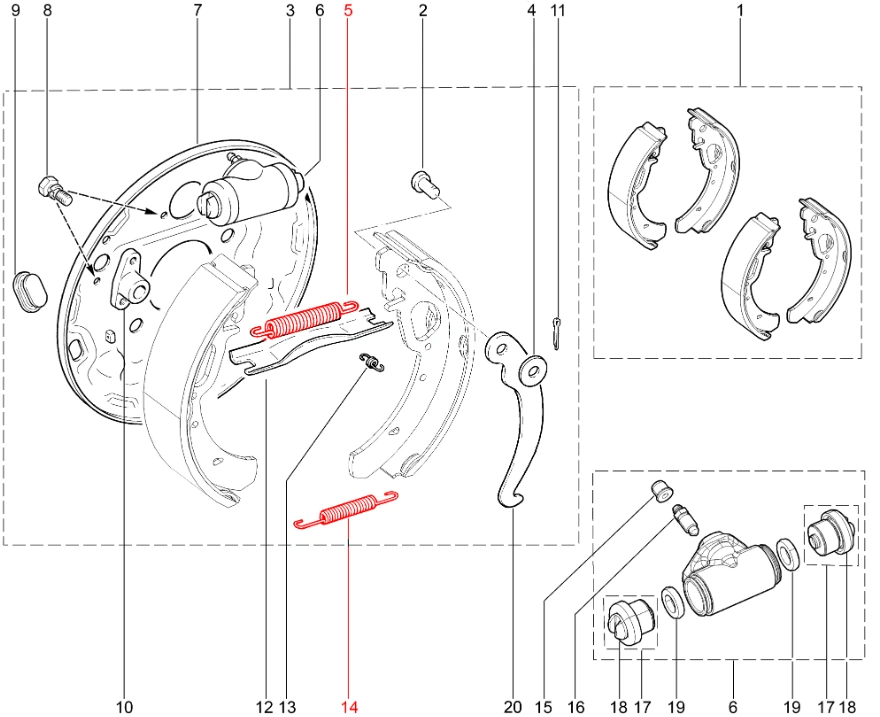 9 8 7 3 6 5 2 4 11 1

10 12 13 14 20 15 16 18 17 19 6 19 17 18