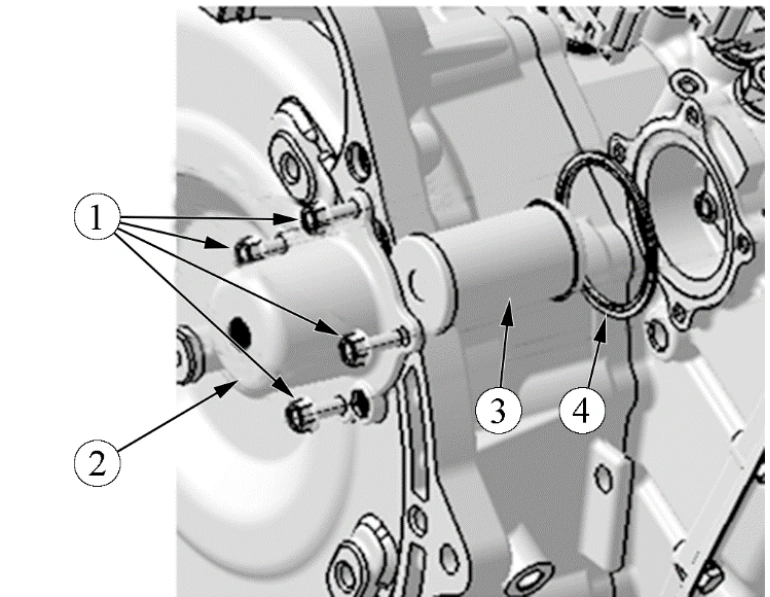 1
2
3
4