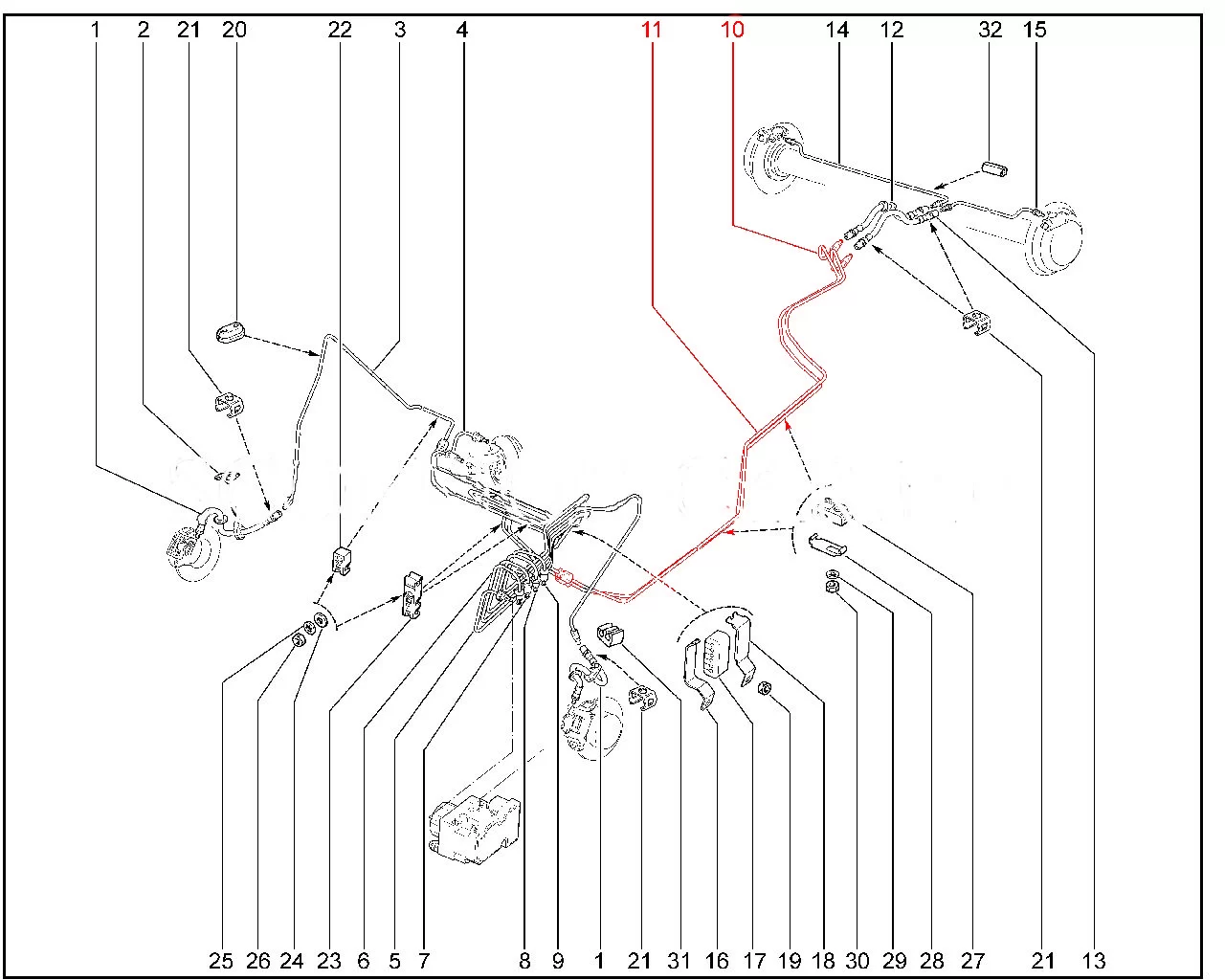 1 2 21 20 22 3 4 11 10 14 12 32 15

25 26 24 23 6 5 7 8 9 1 21 31 16 17 19 18 30 29 28 27 21 13