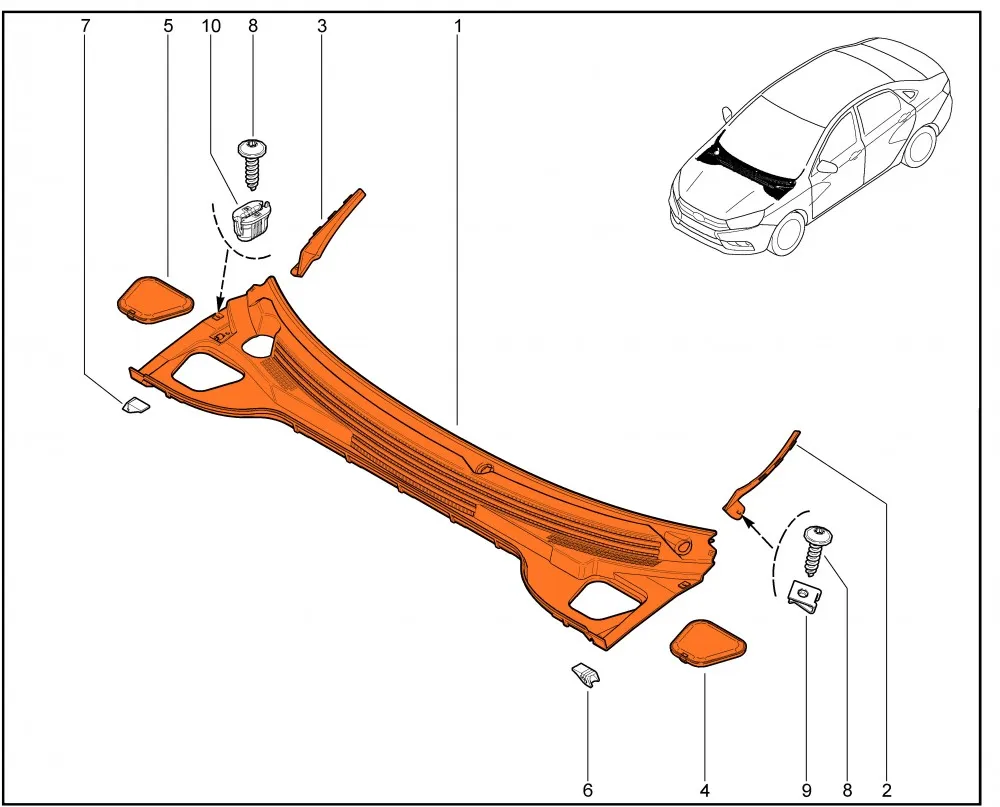 7 5 10 8 3 1

6 4 9 8 2