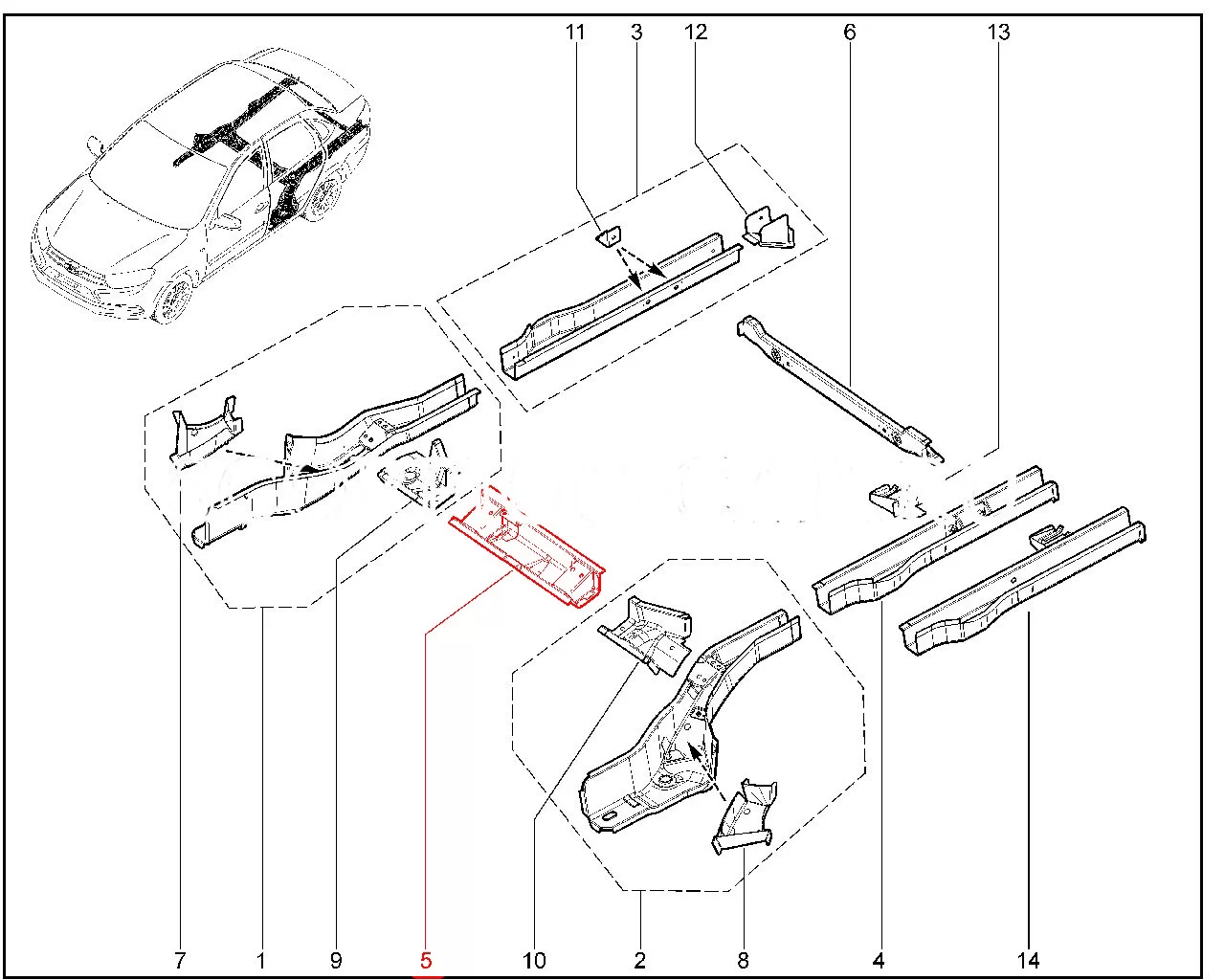 11 3 12 6 13

7 1 9 5 10 2 8 4 14