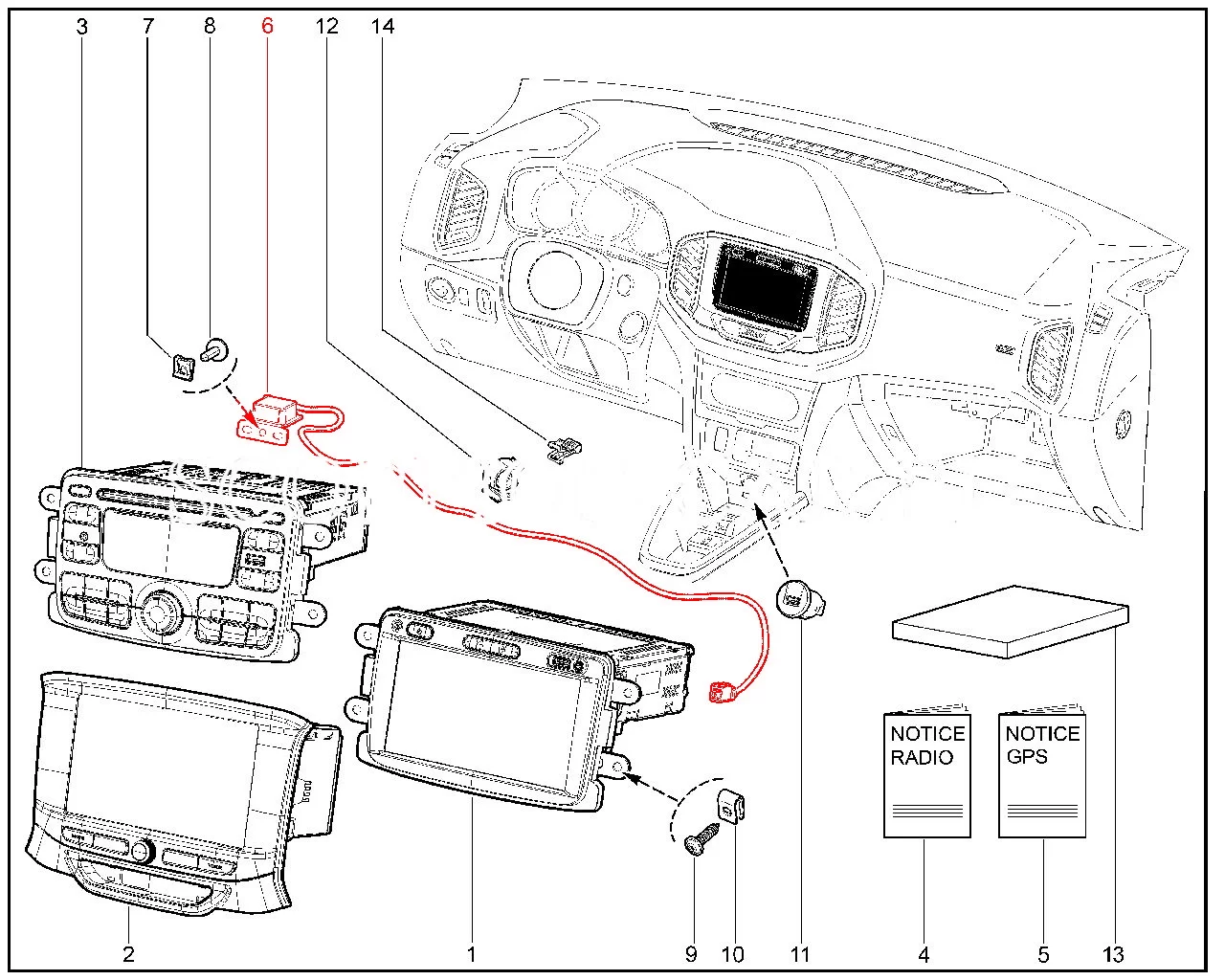 3
7
8
6
12
14

NOTICE RADIO

NOTICE GPS

2
1
9
10
11
4
5
13