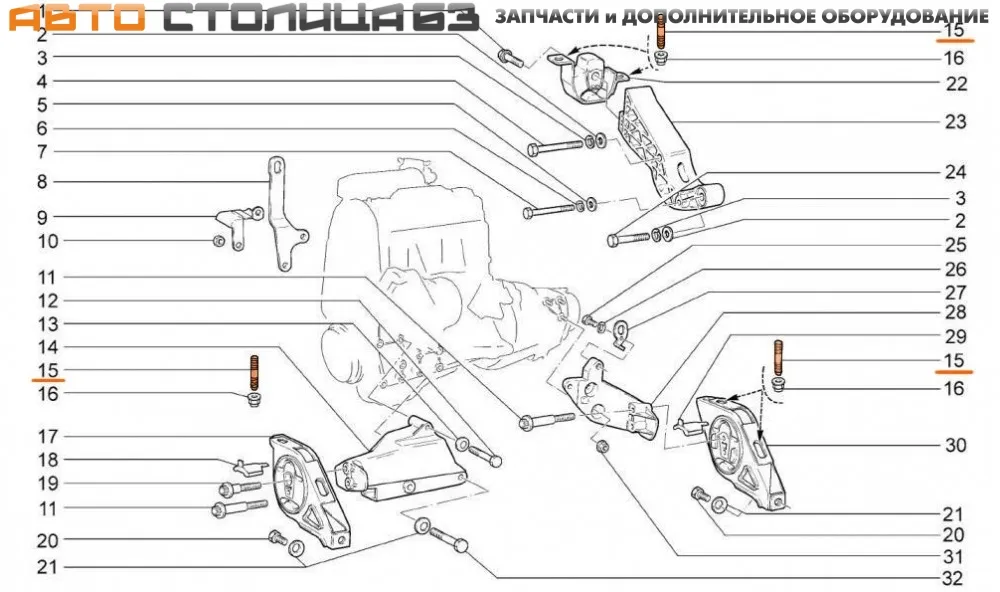 АВТО СТОЛИЦА 63 ЗАПЧАСТИ и ДОПОЛНИТЕЛЬНОЕ ОБОРУДОВАНИЕ

1
2
3
4
5
6
7
8
9
10
11
12
13
14
15
16
17
18
19
11
20
21

15
16
22
23
24
3
2
25
26
27
28
29
15
16
30
21
20
31
32