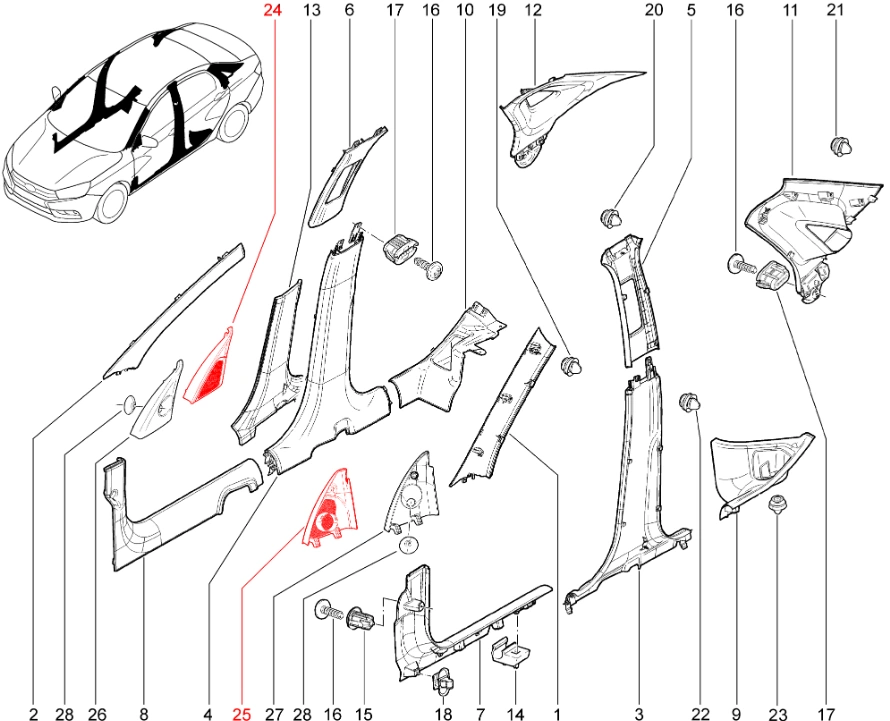 24 13 6 17 16 10 19 12 20 5 16 11 21

2 28 26 8 4 25 27 28 16 15 18 7 14 1 3 22 9 23 17