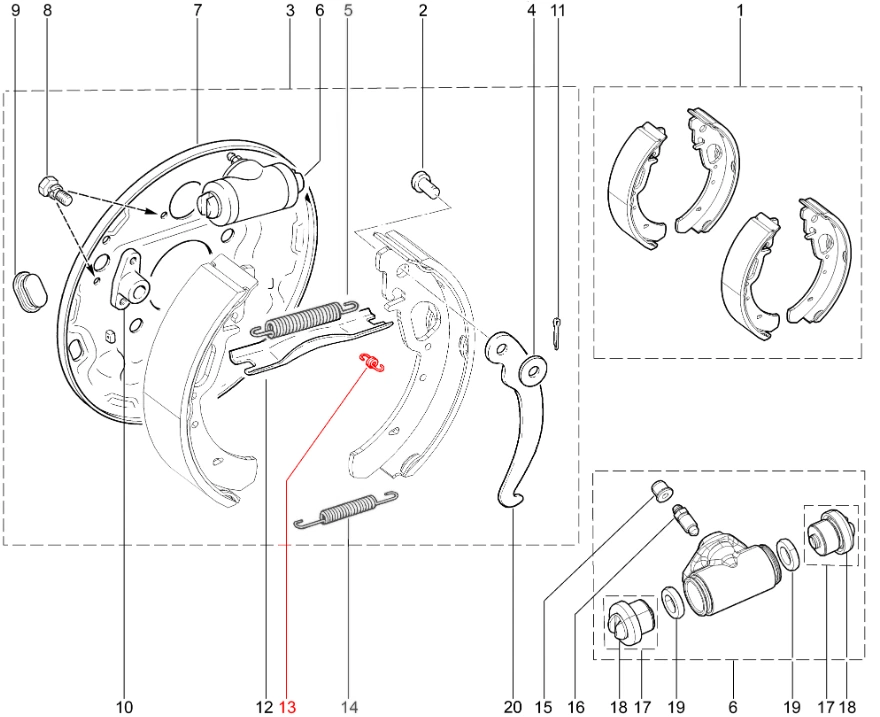 9 8 7 3 6 5 2 4 11 1

10 12 13 14 20 15 16 18 17 19 6 19 17 18