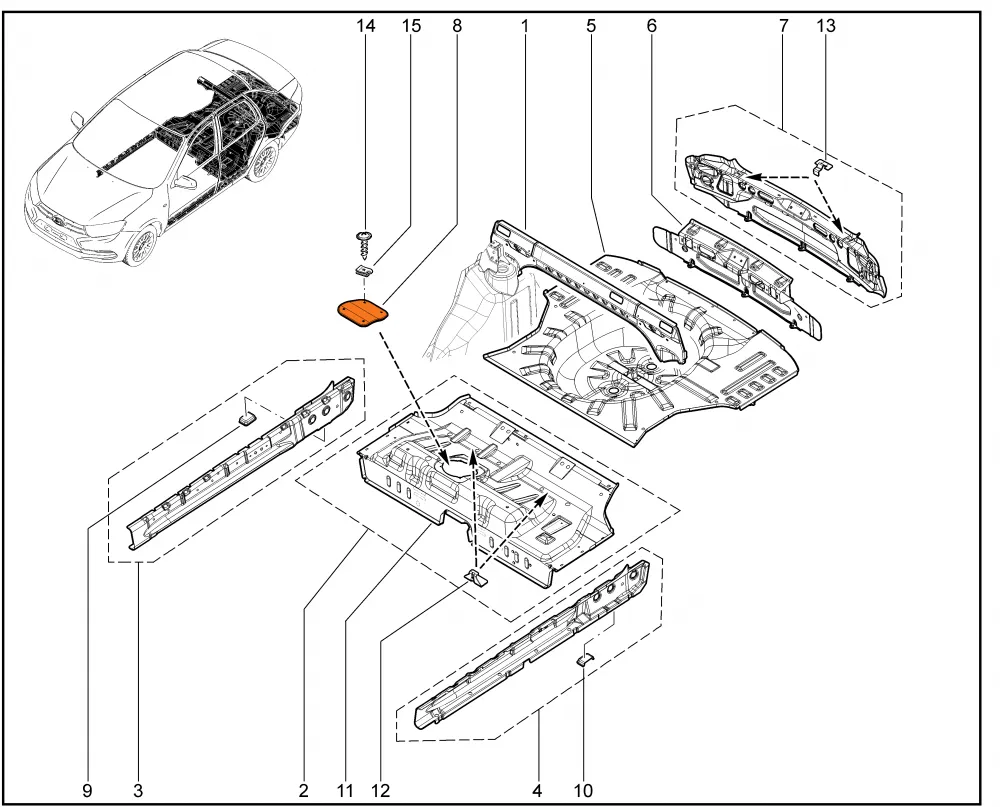 14 15 8 1 5 6 7 13

9 3 2 11 12 4 10