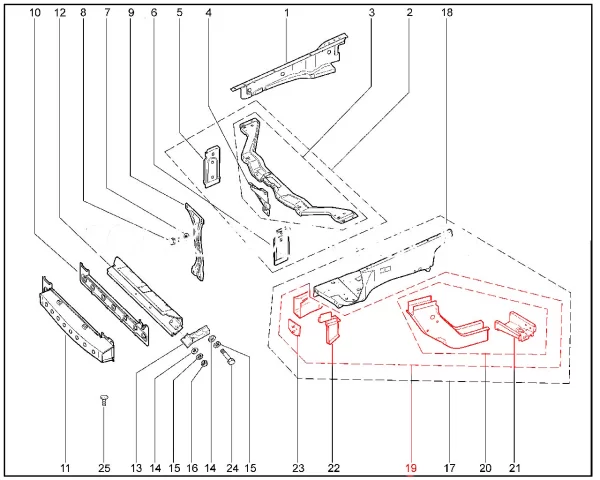 10 12 8 7 9 6 5 4 1 3 2 18

11 25 13 14 15 16 14 24 15 23 22 19 17 20 21