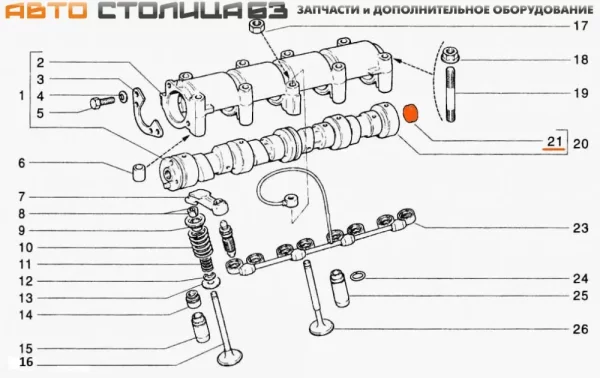 АВТО СТОЛИЦА 63 ЗАПЧАСТИ и ДОПОЛНИТЕЛЬНОЕ ОБОРУДОВАНИЕ

1
2
3
4
5
6
7
8
9
10
11
12
13
14
15
16
17
18
19
21
20
23
24
25
26