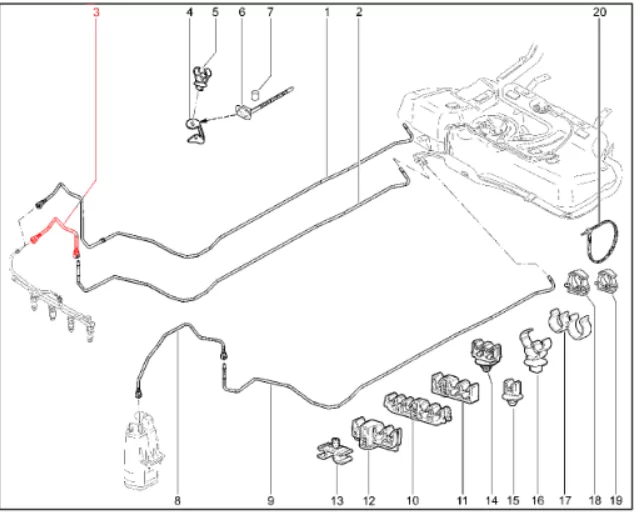 3
4
5
6
7
1
2
20
8
9
13
12
10
11
14
15
16
17
18
19