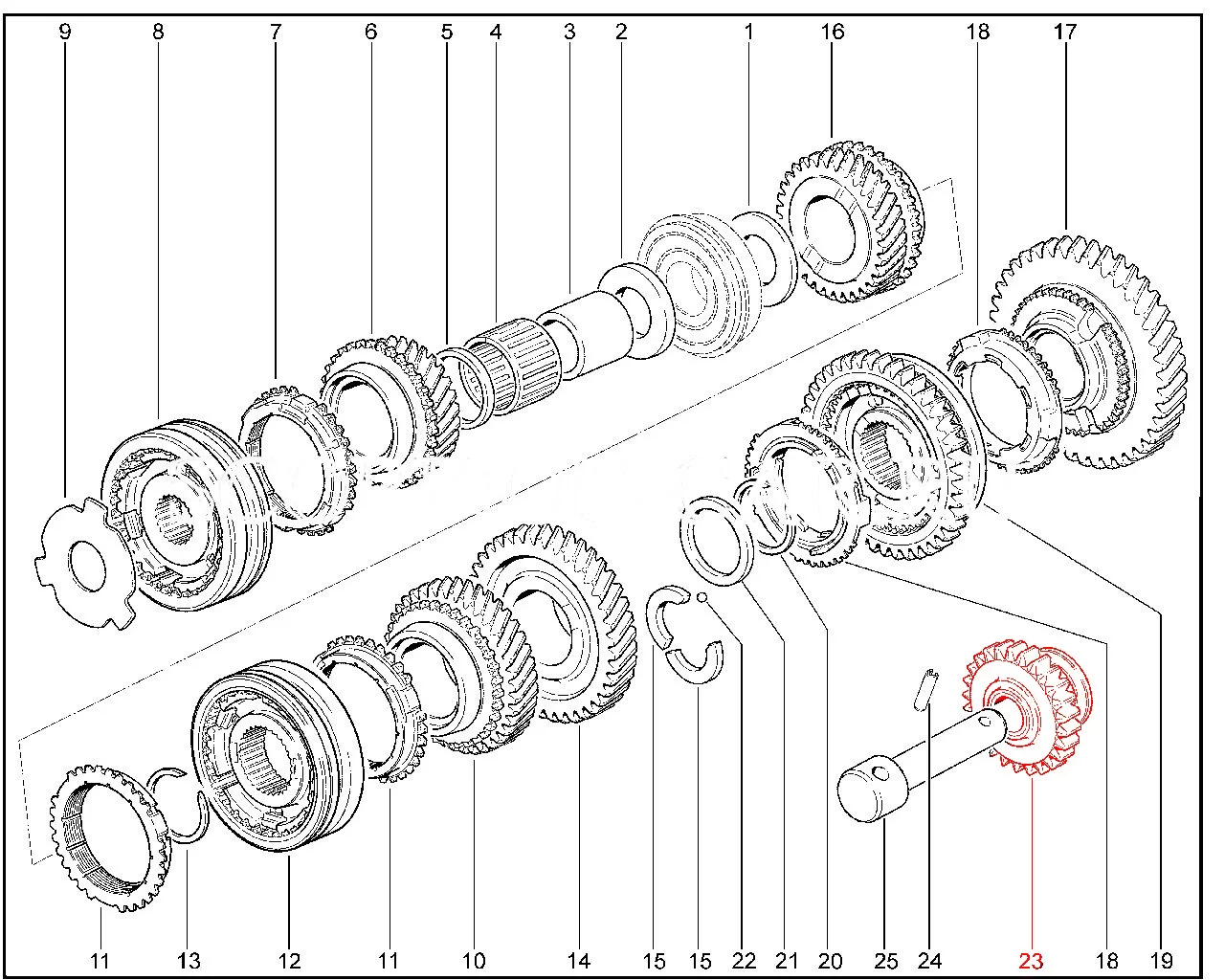 9 8 7 6 5 4 3 2 1 16 18 17

11 13 12 11 10 14 15 15 22 21 20 25 24 23 18 19