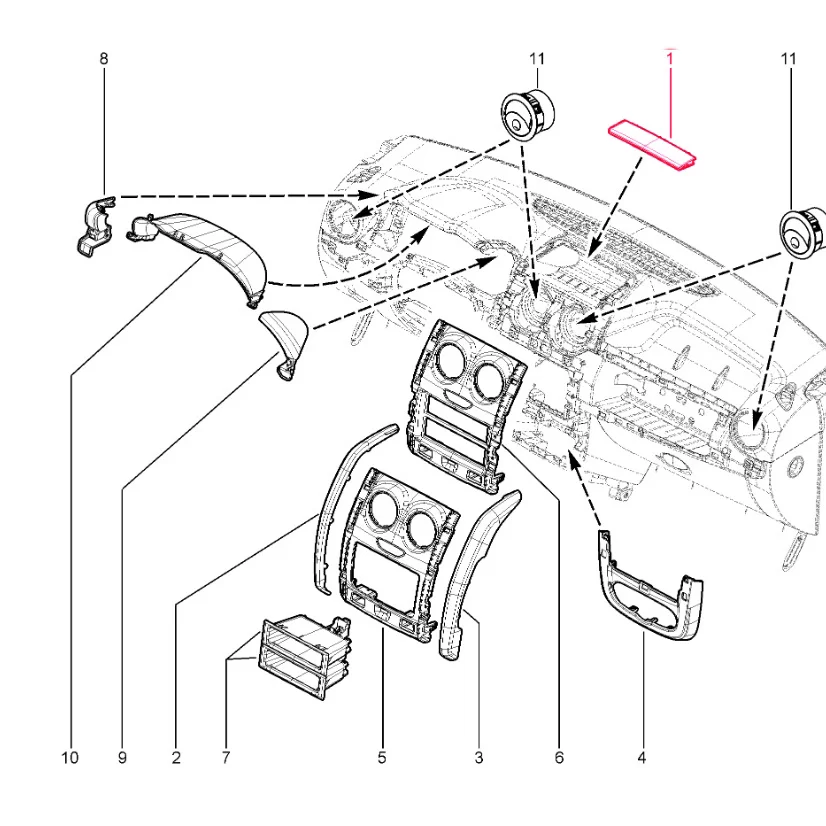 8
11
1
11
10
9
2
7
5
3
6
4