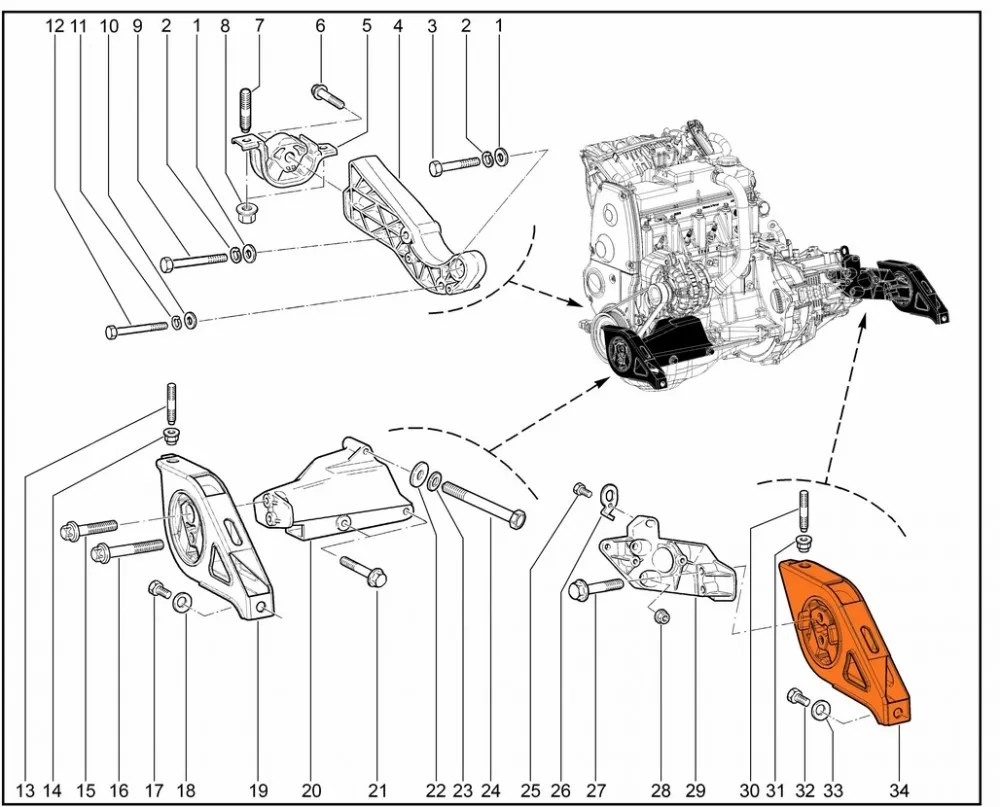 12 11 10 9 2 1 8 7 6 5 4 3 2 1

13 14 15 16 17 18 19 20 21 22 23 24 25 26 27 28 29 30 31 32 33 34