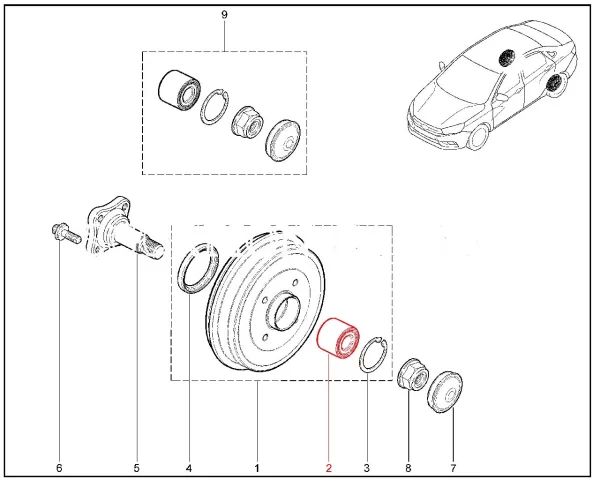 9

6 5 4 1 2 3 8 7