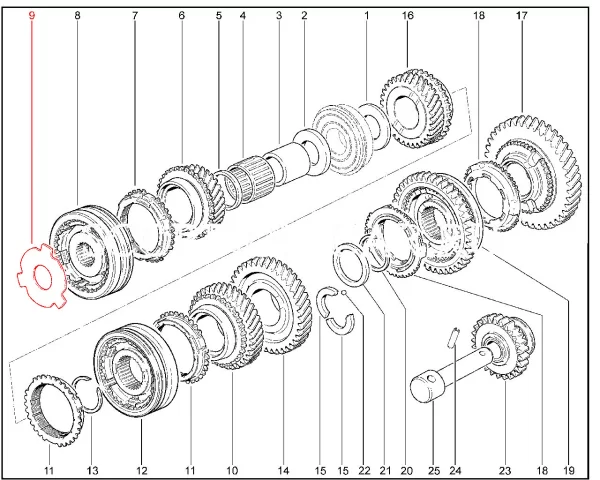 9 8 7 6 5 4 3 2 1 16 18 17

11 13 12 11 10 14 15 15 22 21 20 25 24 23 18 19