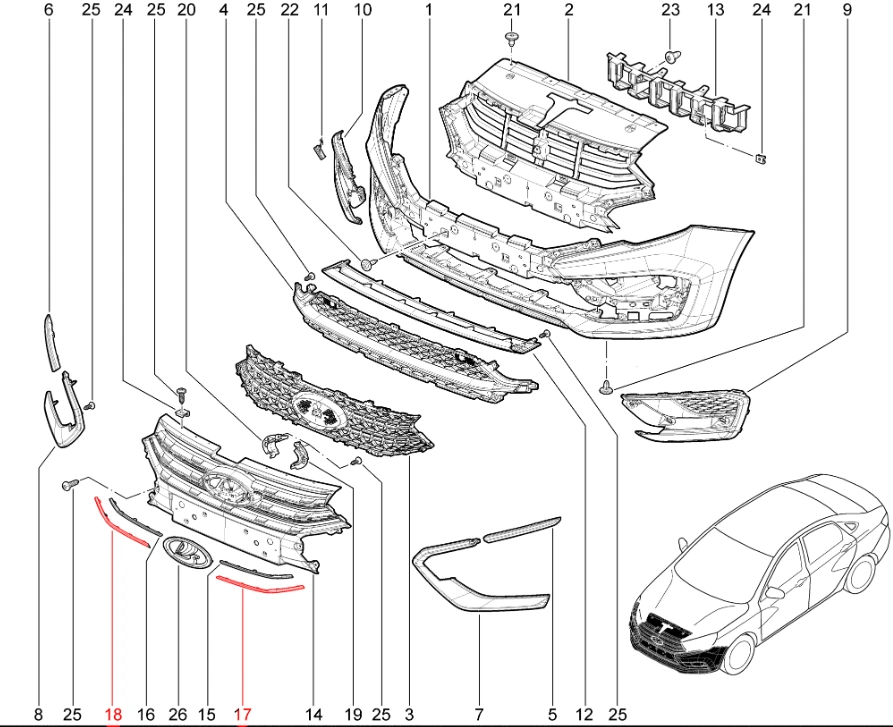 6 25 24 25 20 4 25 22 11 10 1 21 2 23 13 24 21 9

8 25 18 16 26 15 17 14 19 25 3 7 5 12 25