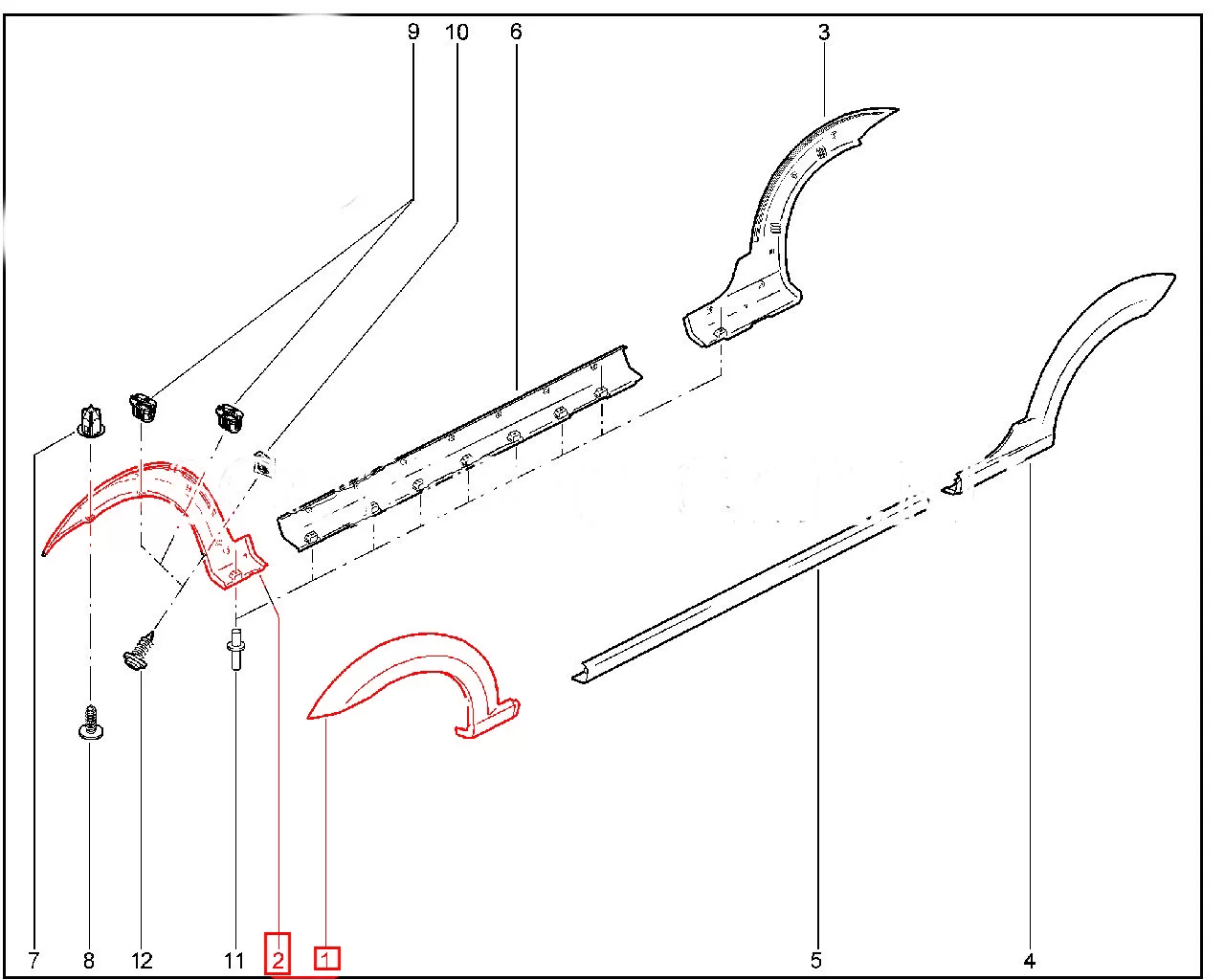 9 10 6 3

7 8 12 11 2 1 5 4