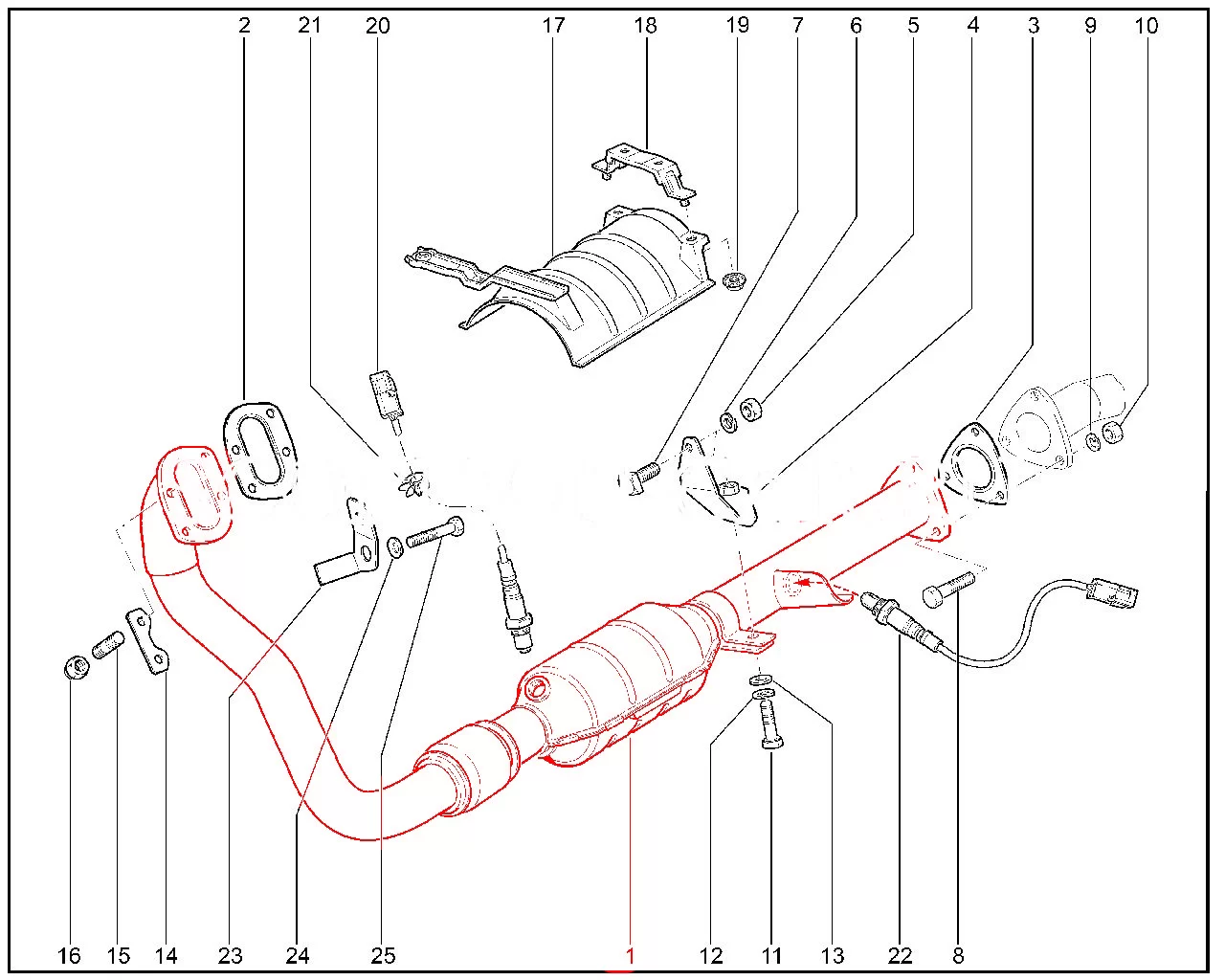 2 21 20 17 18 19 7 6 5 4 3 9 10

16 15 14 23 24 25 1 12 11 13 22 8