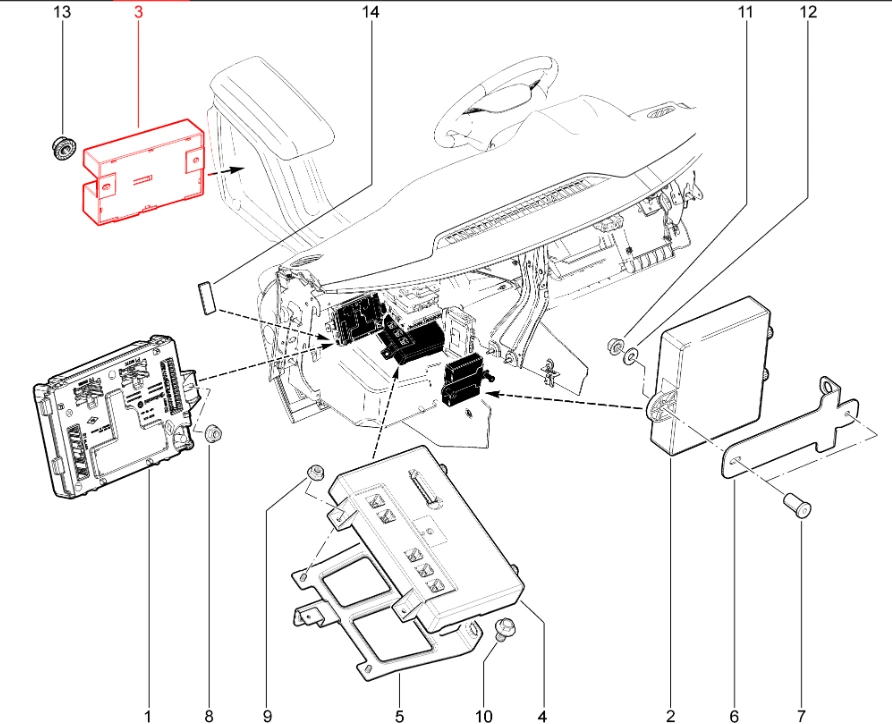 13 3 14 11 12

1 8 9 5 10 4 2 6 7