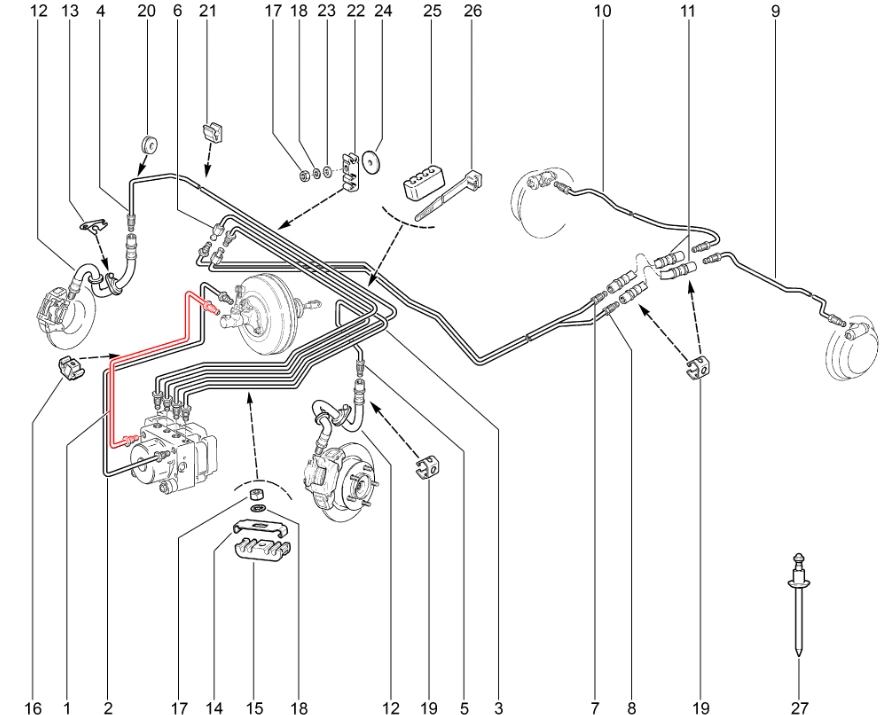 12 13 4 20 6 21 17 18 23 22 24 25 26 10 11 9

16 1 2 17 14 15 18 12 19 5 3 7 8 19 27