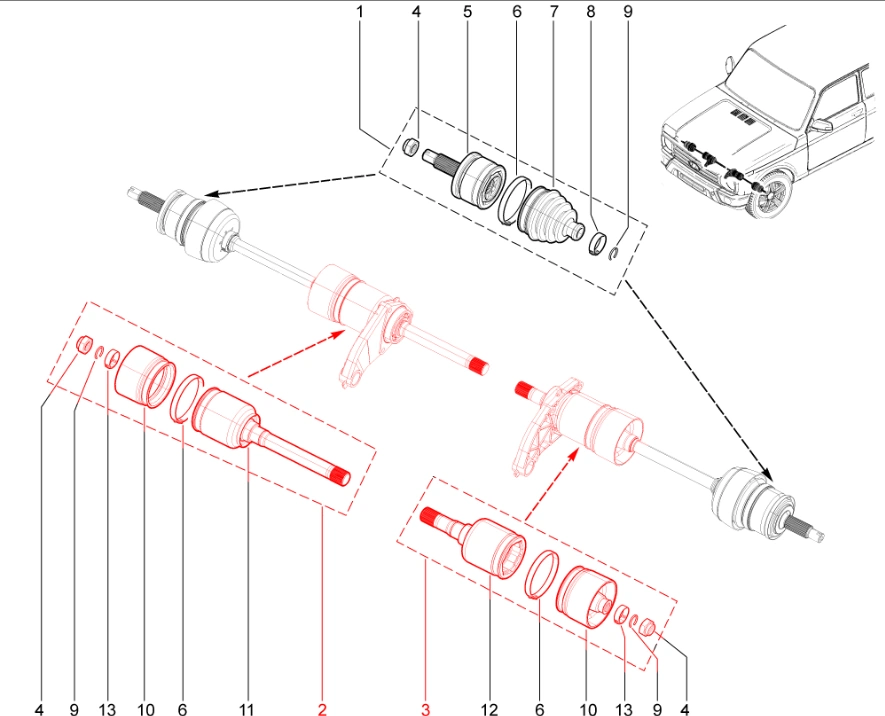 1
4
5
6
7
8
9

4
9
13
10
6
11
2

3
12
6
10
13
9
4