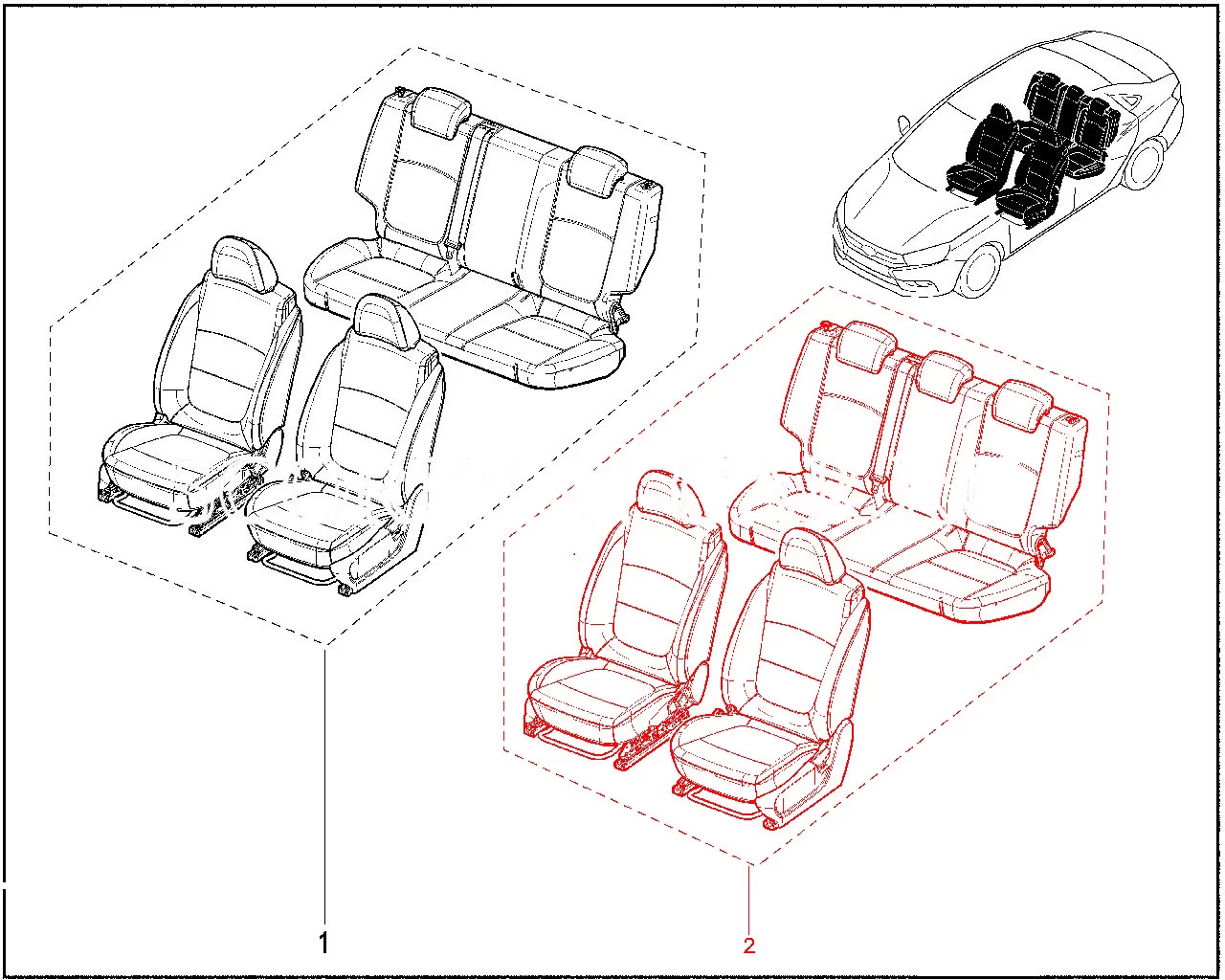 1

2