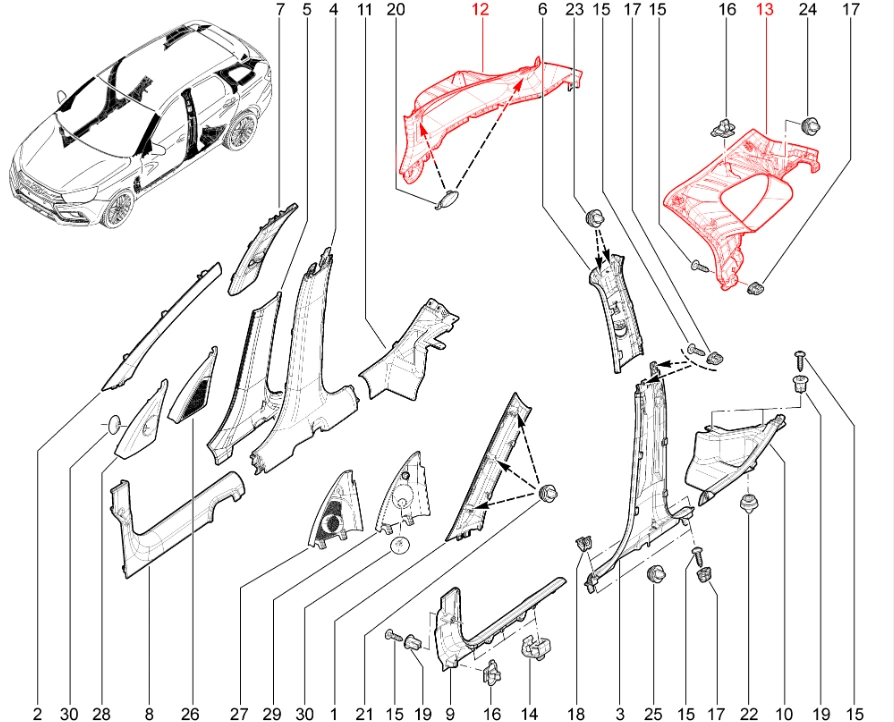 7 5 4 11 20 12 6 23 15 17 15 16 13 24 17

2 30 28 8 26 27 29 30 1 21 15 19 9 16 14 18 3 25 15 17 22 10 19 15